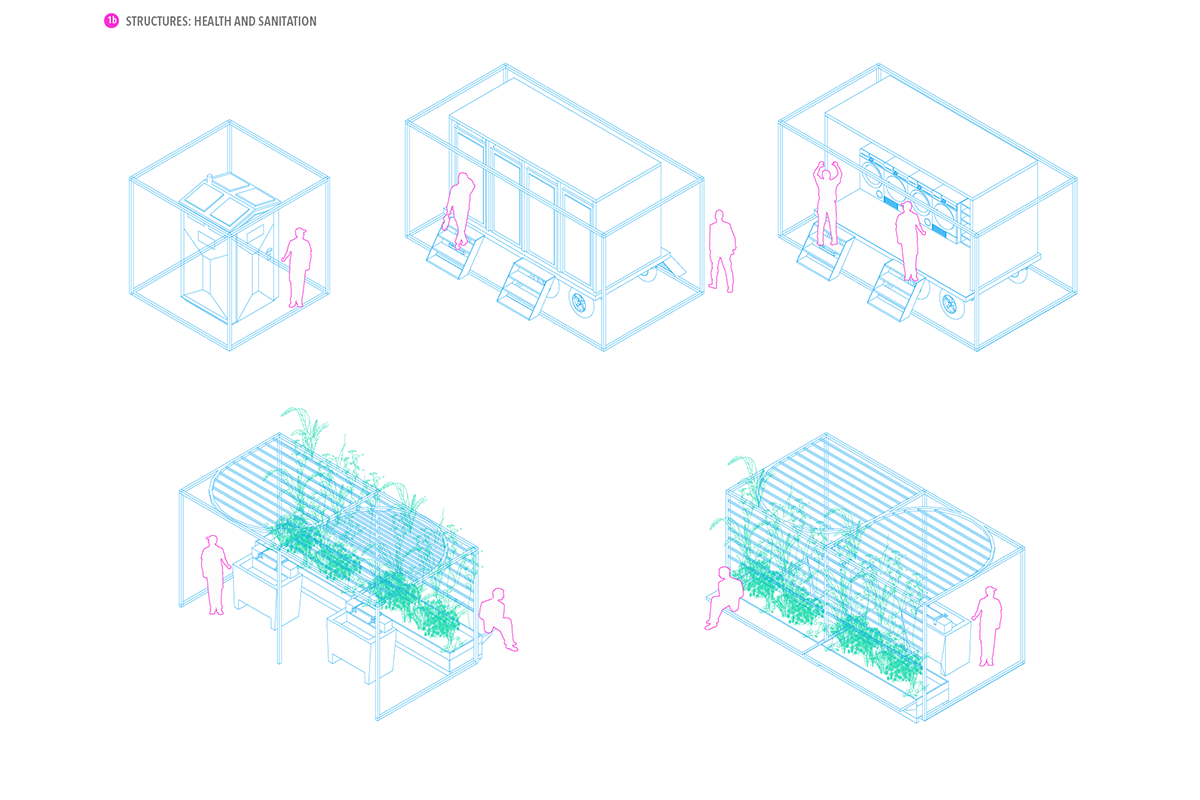 1b STRUCTURES: HEALTH AND SANITATION