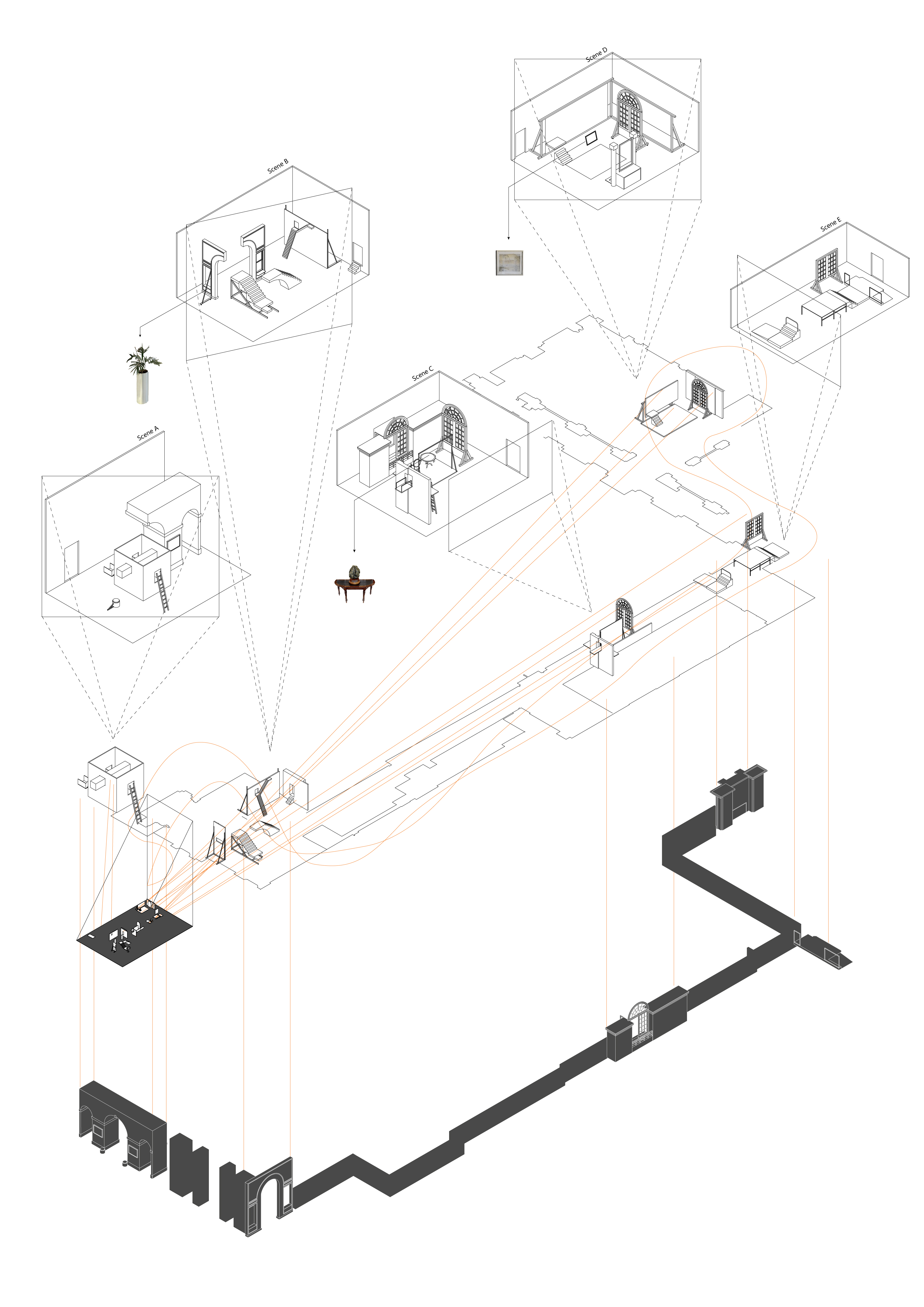 Scene D

Scene B

Scene E

Scene C

Scene A