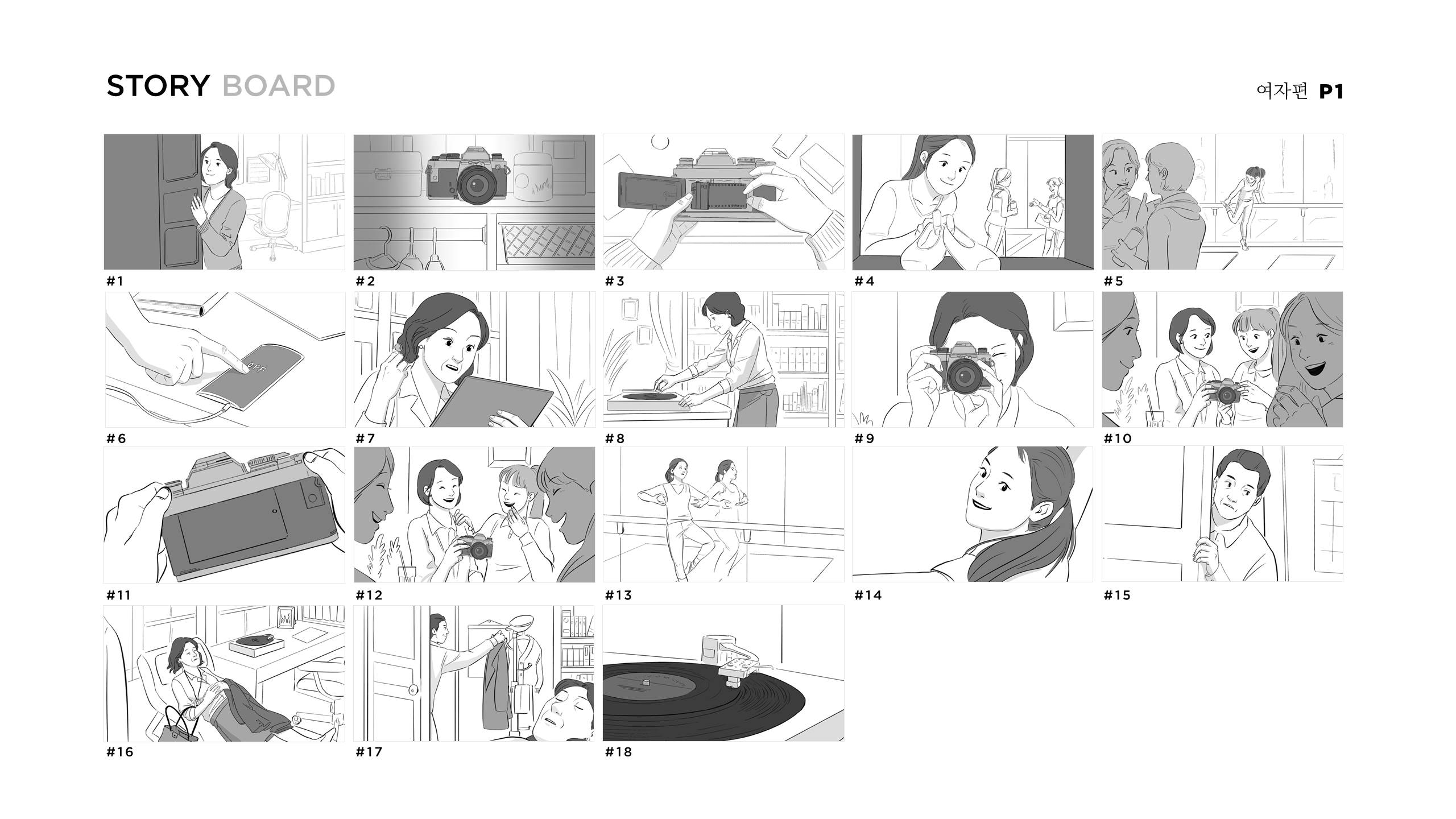 STORY BOARD

여자편 P1

#1

#2

#3

#4

#5

OFF

#6

#7

#8

#9

#10

#11

#12

#13

#14

#15

#16

#17

#18