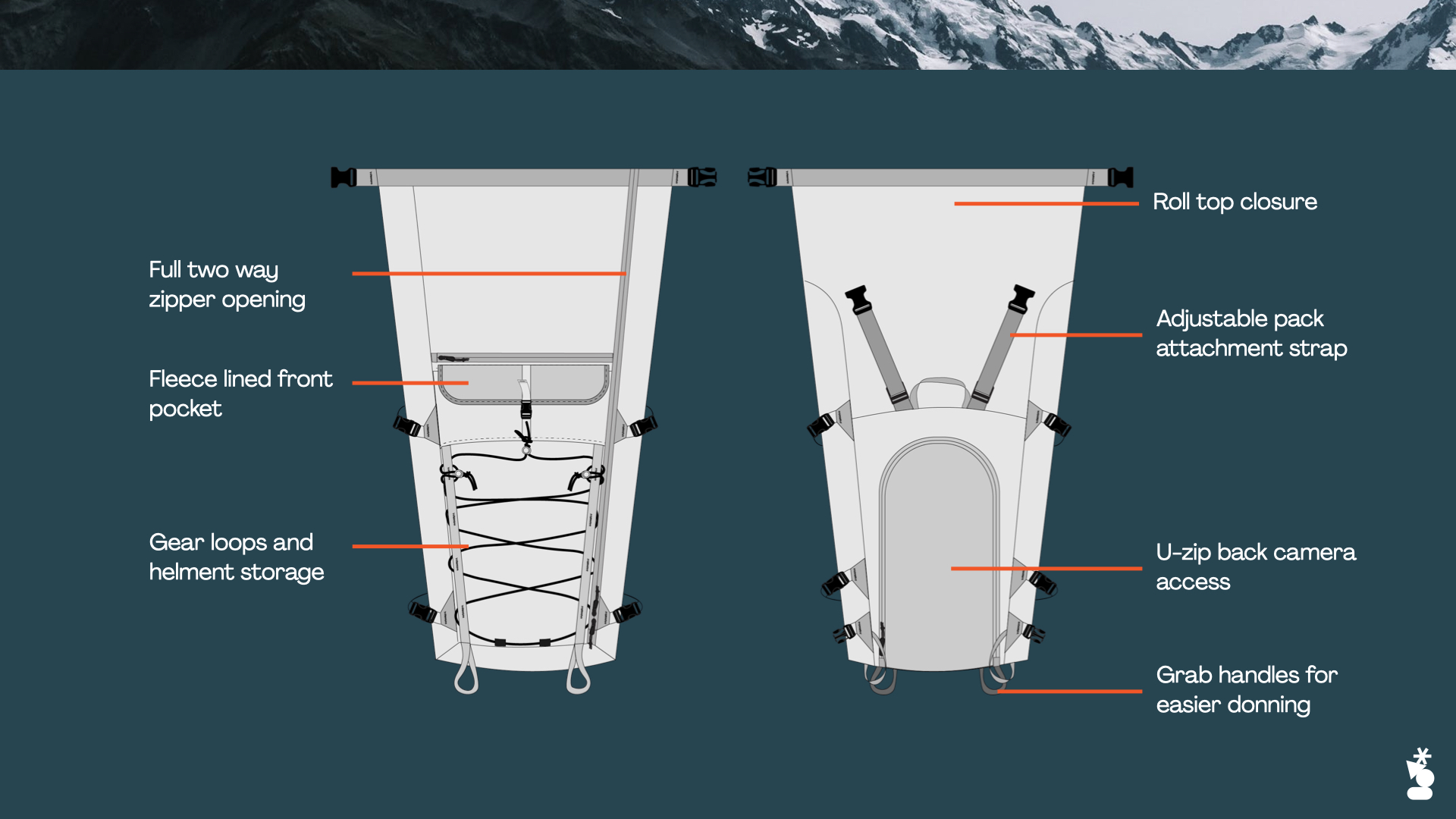 Full two way zipper opening

Fleece lined front pocket

Gear loops and helment storage

Roll top closure

Adjustable pack attachment strap

U-zip back camera access

Grab handles for easier donning