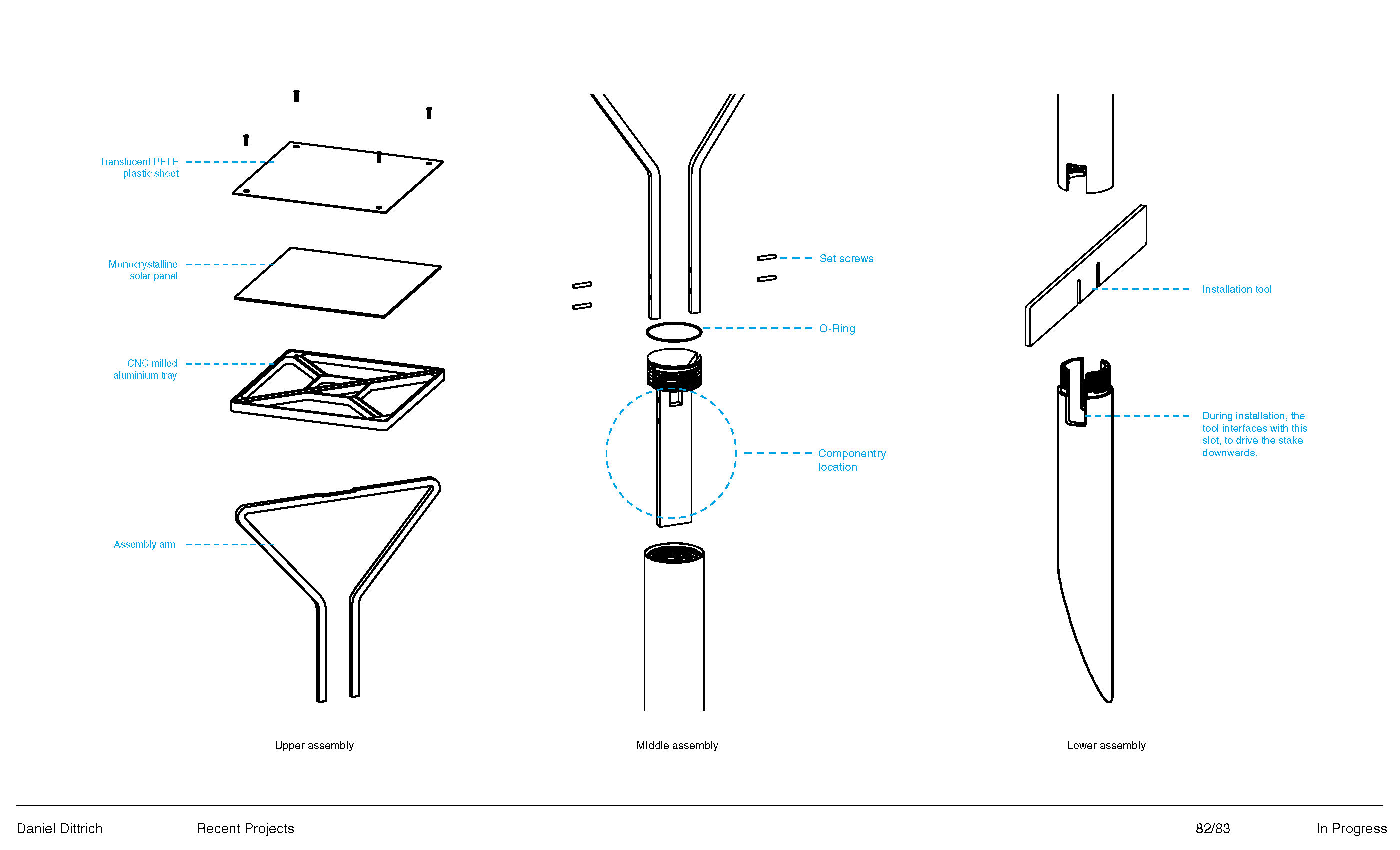 Translucent PFTE plastic sheet

Monocrystalline solar panel

CNC milled aluminium tray

Assembly arm

Upper assembly

Set screws

O-Ring

Componentry location

MIddle assembly

Installation tool

During installation, the tool interfaces with this slot, to drive the stake downwards.

Lower assembly

Daniel Dittrich

Recent Projects

82/83

In Progress