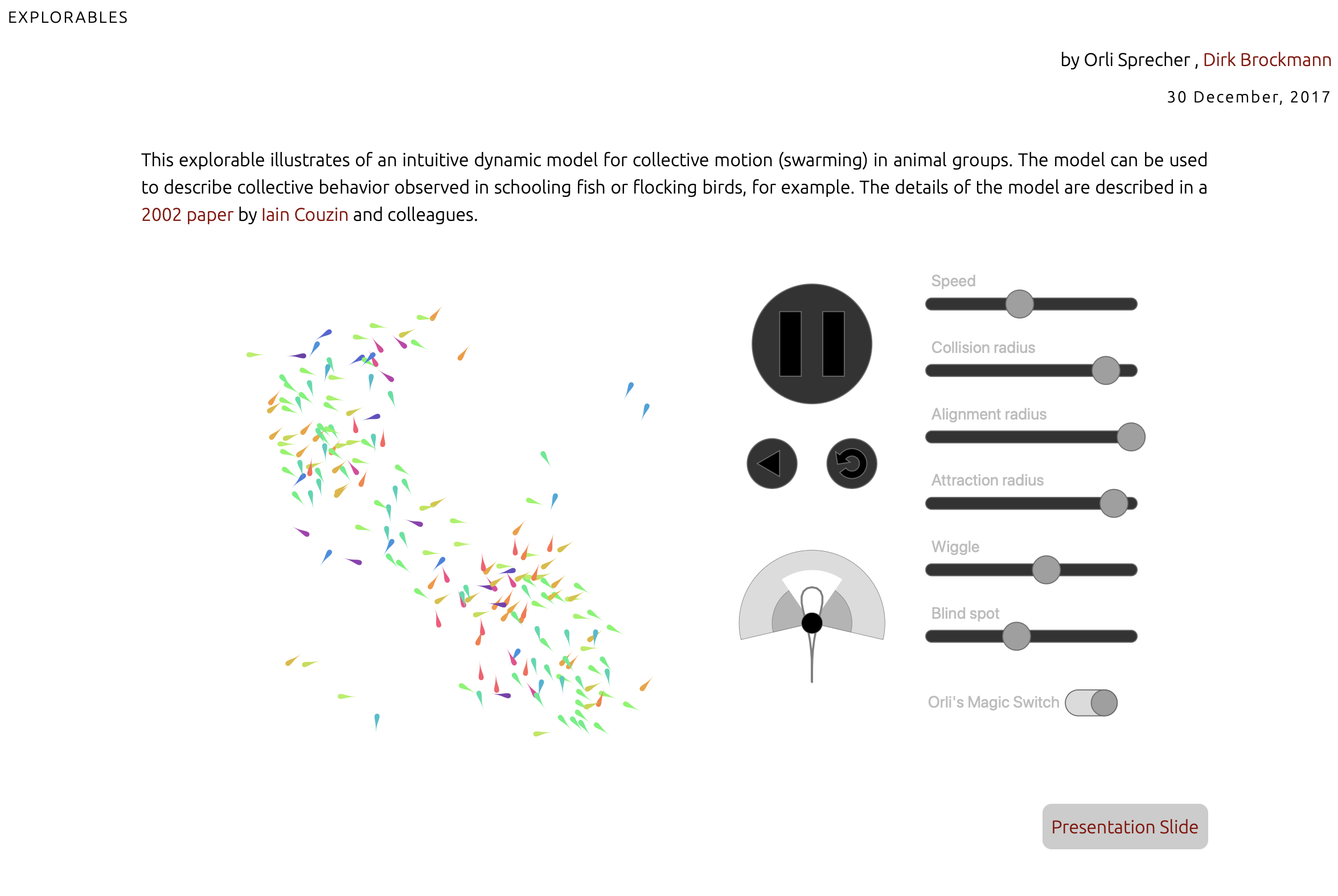 EXPLORABLES

by Orli Sprecher , Dirk Brockmann

30 December, 2017

This explorable illustrates of an intuitive dynamic model for collective motion (swarming) in animal groups. The model can be used to describe collective behavior observed in schooling fish or flocking birds, for example. The details of the model are described in a 2002 paper by Iain Couzin and colleagues.

Speed

Collision radius

Alignment radius

Attraction radius

Wiggle

Blind spot

Orli's Magic Switch

Presentation Slide