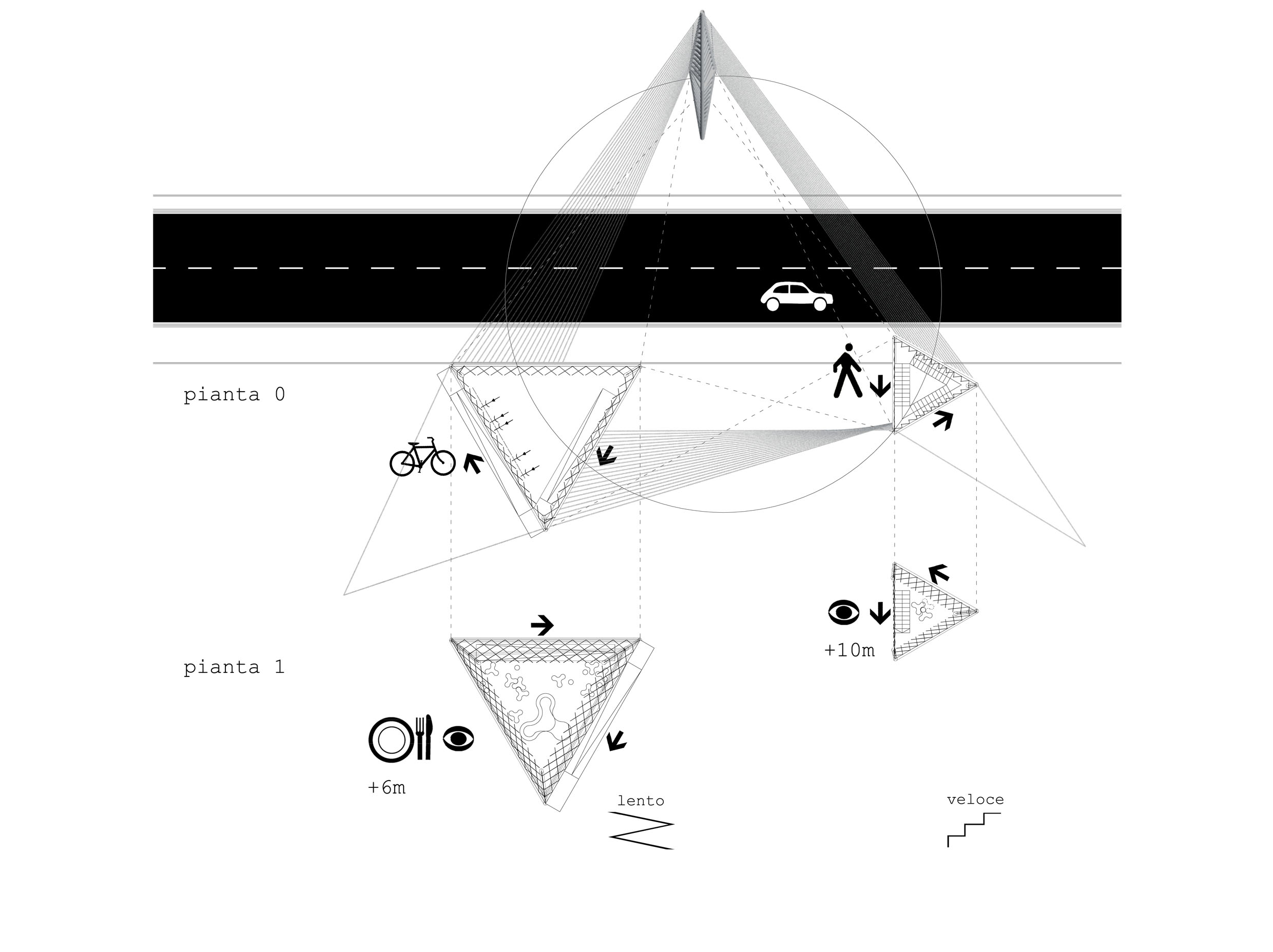 pianta 0

+10m

pianta 1

+6m

lento

veloce