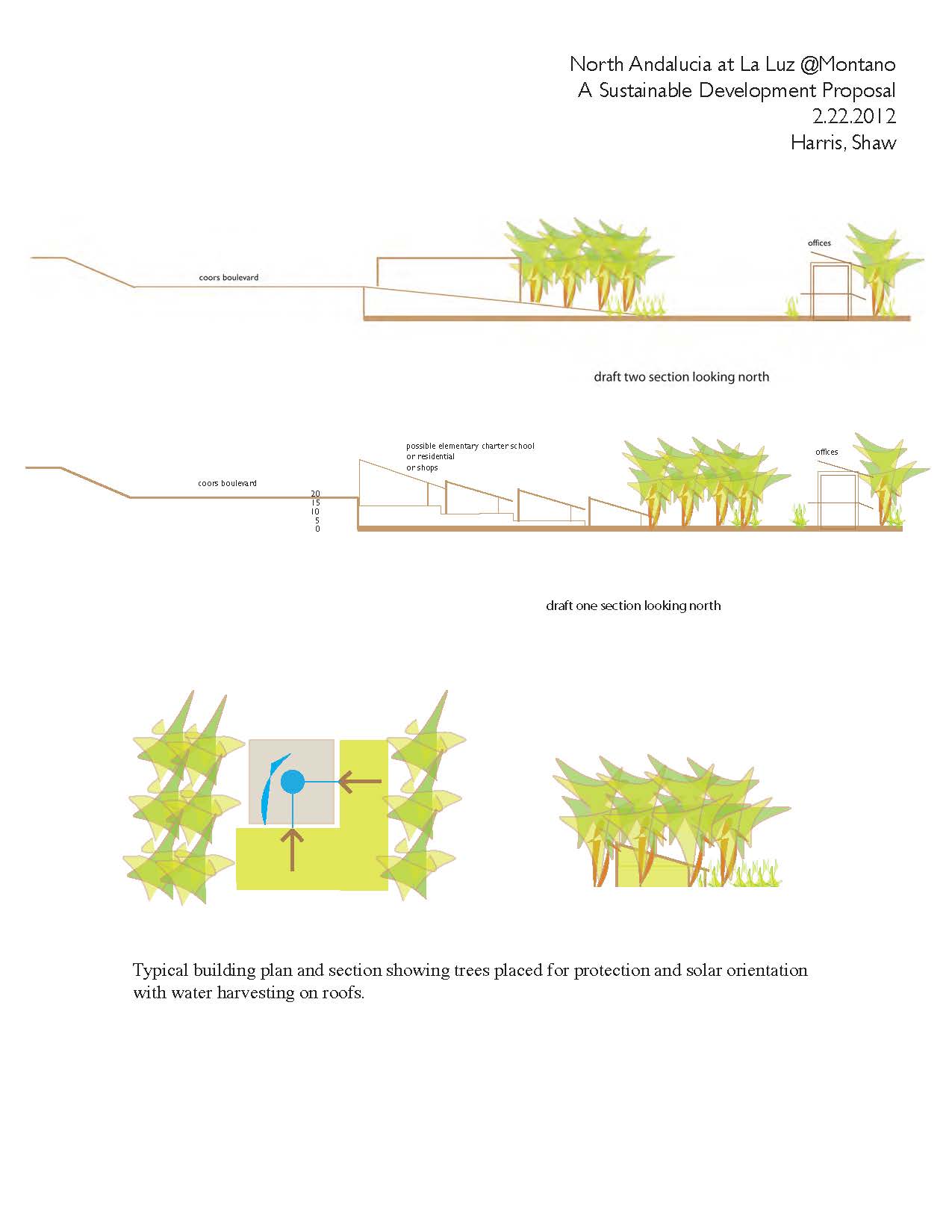 North Andalucia at La Luz @Montano
A Sustainable Development Proposal
2.22.2012
Harris, Shaw

coors boulevard

offices

draft two section looking north

possible elementary charter school
or residential
or shops

coors boulevard

20
15
10
5
0

offices

draft one section looking north

Typical building plan and section showing trees placed for protection and solar orientation with water harvesting on roofs.