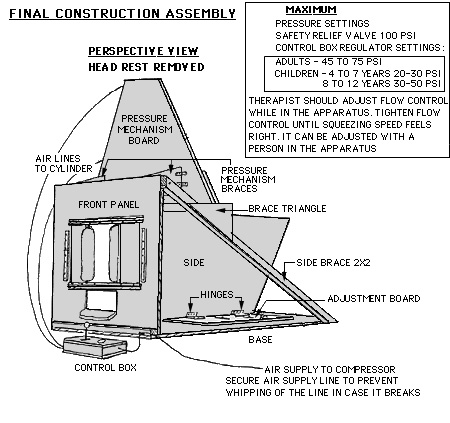 FINAL CONSTRUCTION ASSEMBLY

MAXIMUM
PRESSURE SETTINGS
SAFETY RELIEF VALVE 100 PSI
CONTROL BOX REGULATOR SETTINGS:
ADULTS - 45 TO 75 PSI
CHILDREN - 4 TO 7 YEARS 20-30 PSI
8 TO 12 YEARS 30-50 PSI
THERAPIST SHOULD ADJUST FLOW CONTROL WHILE IN THE APPARATUS. TIGHTEN FLOW CONTROL UNTIL SQUEEZING SPEED FEELS RIGHT. IT CAN BE ADJUSTED WITH A PERSON IN THE APPARATUS

PERSPECTIVE VIEW
HEAD REST REMOVED

PRESSURE MECHANISM BOARD

AIR LINES TO CYLINDER

PRESSURE MECHANISM BRACES

FRONT PANEL

BRACE TRIANGLE

SIDE

SIDE BRACE 2X2

HINGES

ADJUSTMENT BOARD

BASE

CONTROL BOX

AIR SUPPLY TO COMPRESSOR
SECURE AIR SUPPLY LINE TO PREVENT WHIPPING OF THE LINE IN CASE IT BREAKS