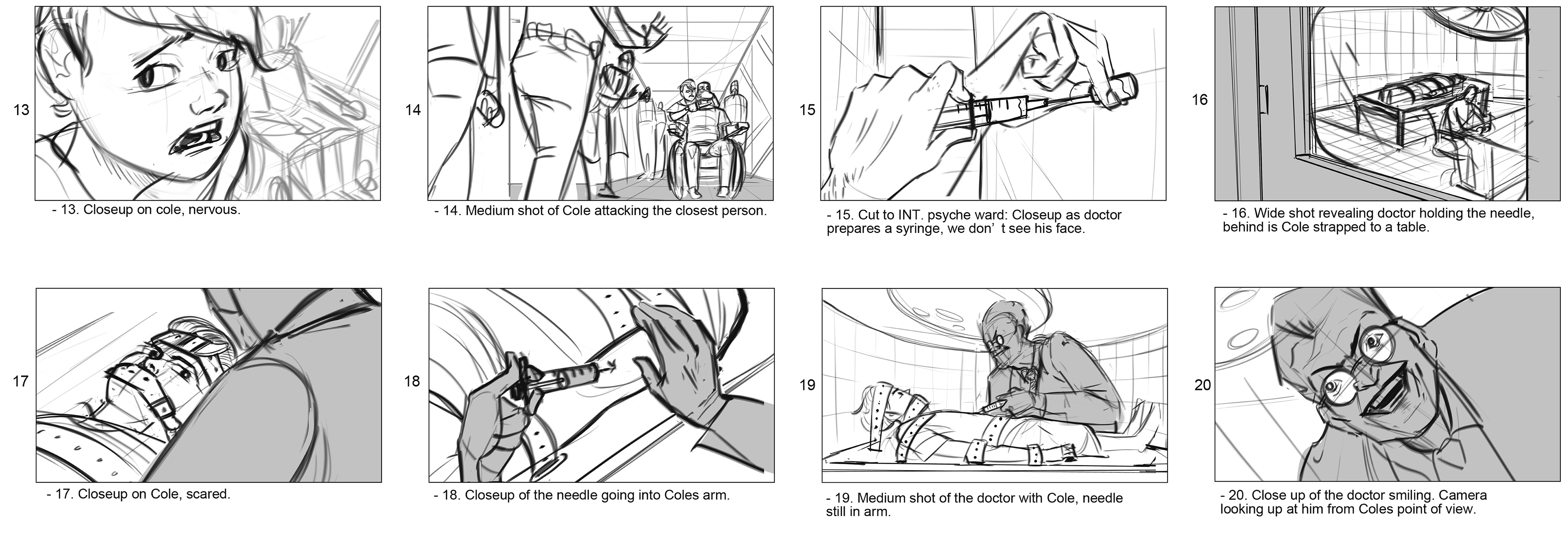 13

- 13. Closeup on cole, nervous.

14

- 14. Medium shot of Cole attacking the closest person.

15

- 15. Cut to INT. psyche ward: Closeup as doctor prepares a syringe, we don’ t see his face.

16

- 16. Wide shot revealing doctor holding the needle, behind is Cole strapped to a table.

17

- 17. Closeup on Cole, scared.

18

- 18. Closeup of the needle going into Coles arm.

19

- 19. Medium shot of the doctor with Cole, needle still in arm.

20

- 20. Close up of the doctor smiling. Camera looking up at him from Coles point of view.