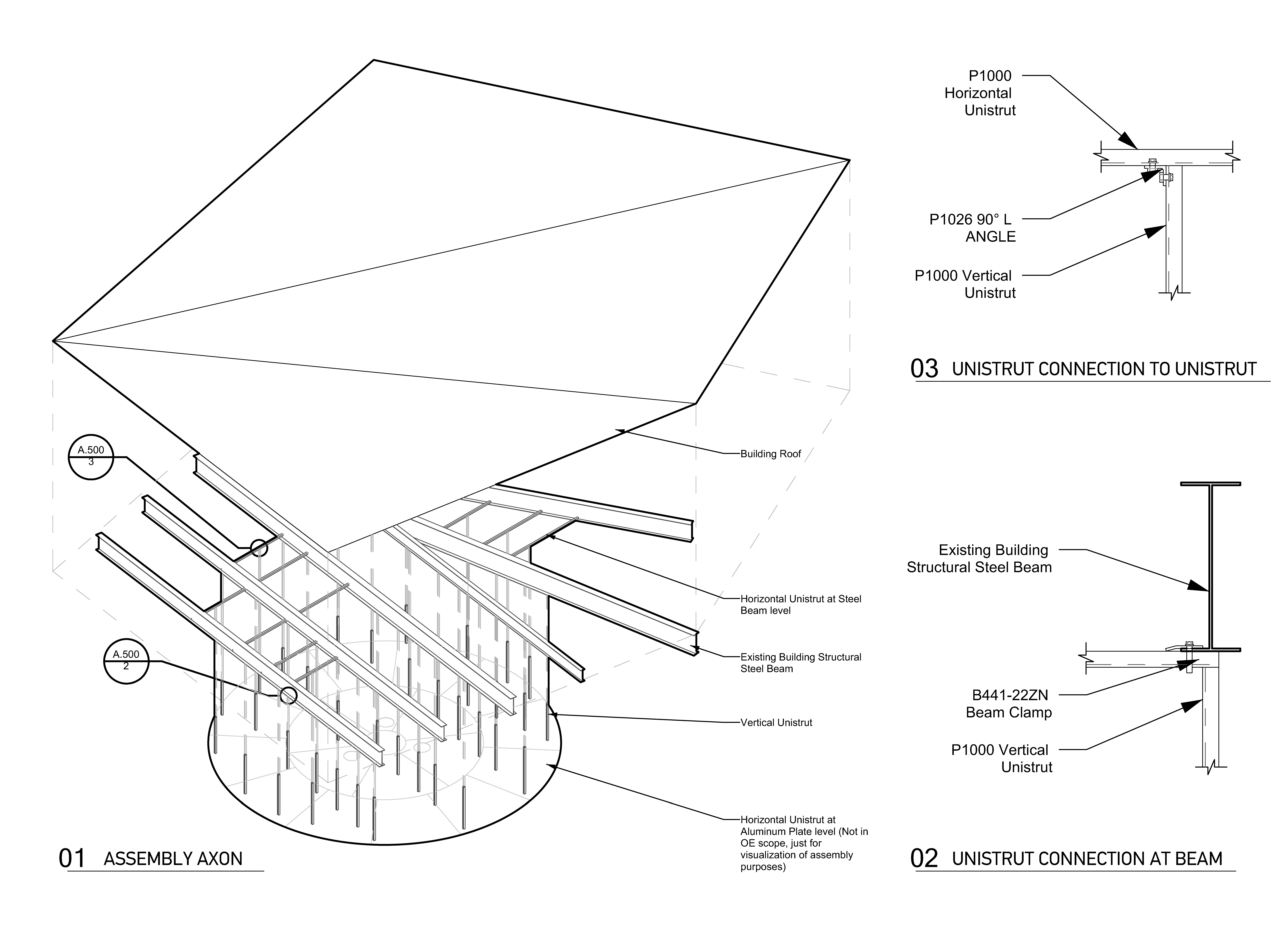 A.500
3

A.500
2

Building Roof

Horizontal Unistrut at Steel Beam level

Existing Building Structural Steel Beam

Vertical Unistrut

Horizontal Unistrut at Aluminum Plate level (Not in OE scope, just for visualization of assembly purposes)

01 ASSEMBLY AXON

P1000 Horizontal Unistrut

P1026 90° L ANGLE

P1000 Vertical Unistrut

03 UNISTRUT CONNECTION TO UNISTRUT

Existing Building Structural Steel Beam

B441-22ZN Beam Clamp

P1000 Vertical Unistrut

02 UNISTRUT CONNECTION AT BEAM