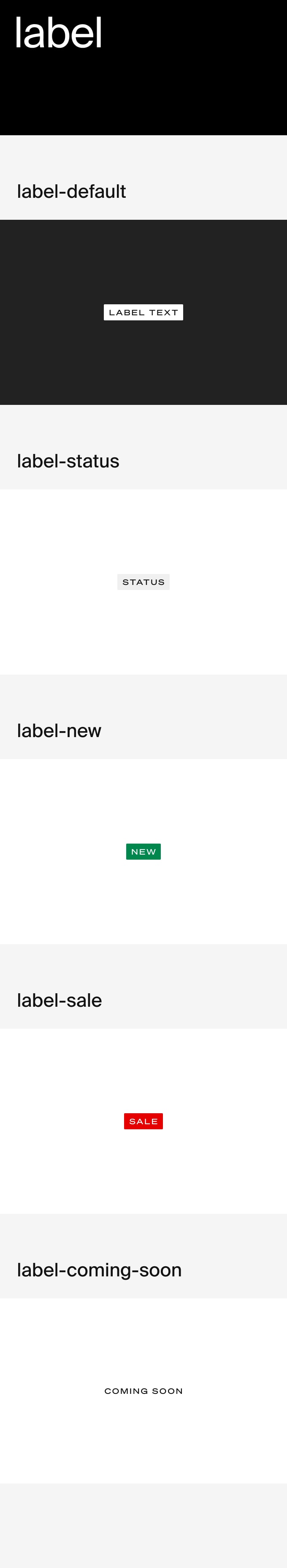 label

label-default

LABEL TEXT

label-status

STATUS

label-new

NEW

label-sale

SALE

label-coming-soon

COMING SOON