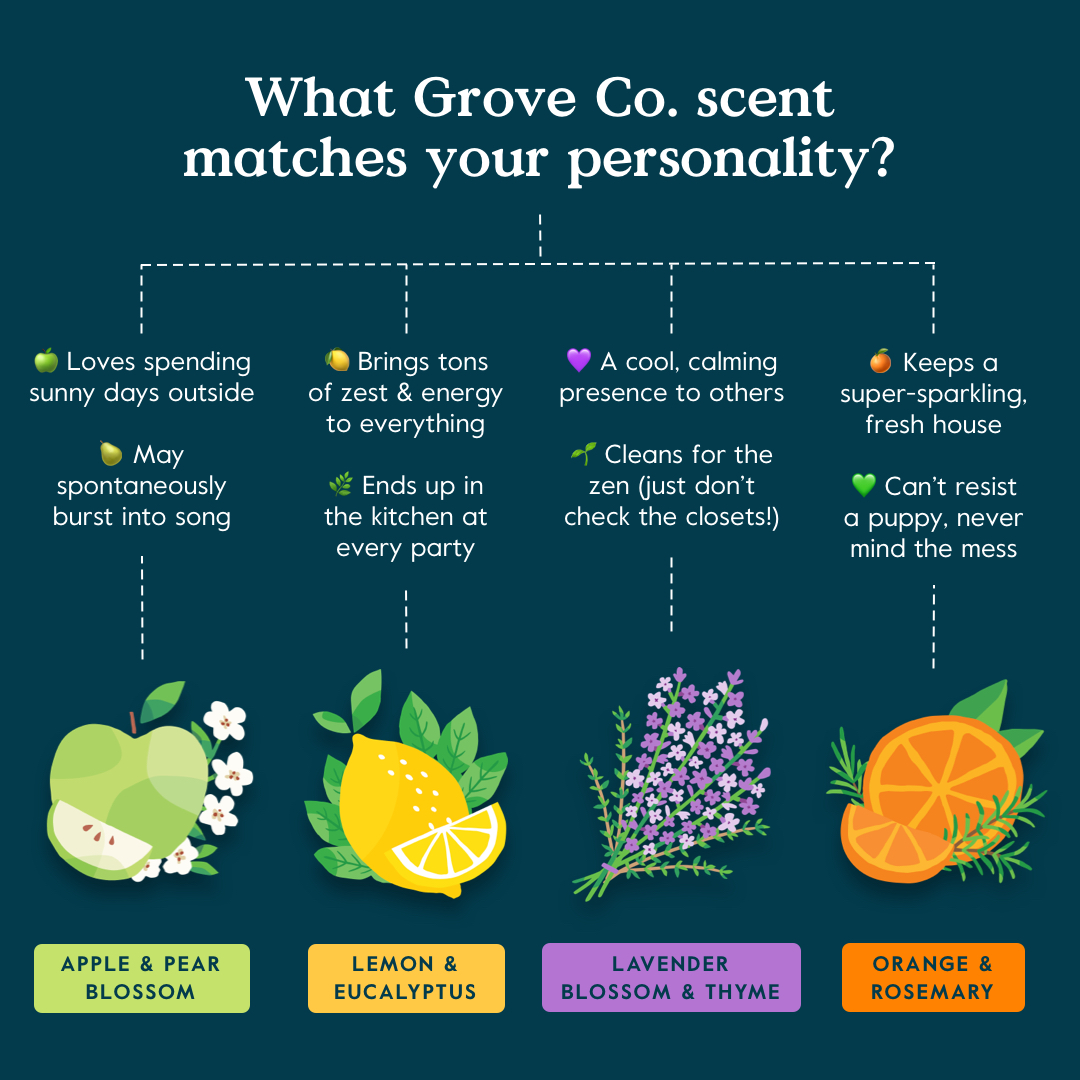 What Grove Co. scent matches your personality?

🍏 Loves spending sunny days outside

🍐 May spontaneously burst into song

APPLE & PEAR BLOSSOM

🍋 Brings tons of zest & energy to everything

🌿 Ends up in the kitchen at every party

LEMON & EUCALYPTUS

💜 A cool, calming presence to others

🌱 Cleans for the zen (just don't check the closets!)

LAVENDER BLOSSOM & THYME

🍊 Keeps a super-sparkling, fresh house

💚 Can't resist a puppy, never mind the mess

ORANGE & ROSEMARY