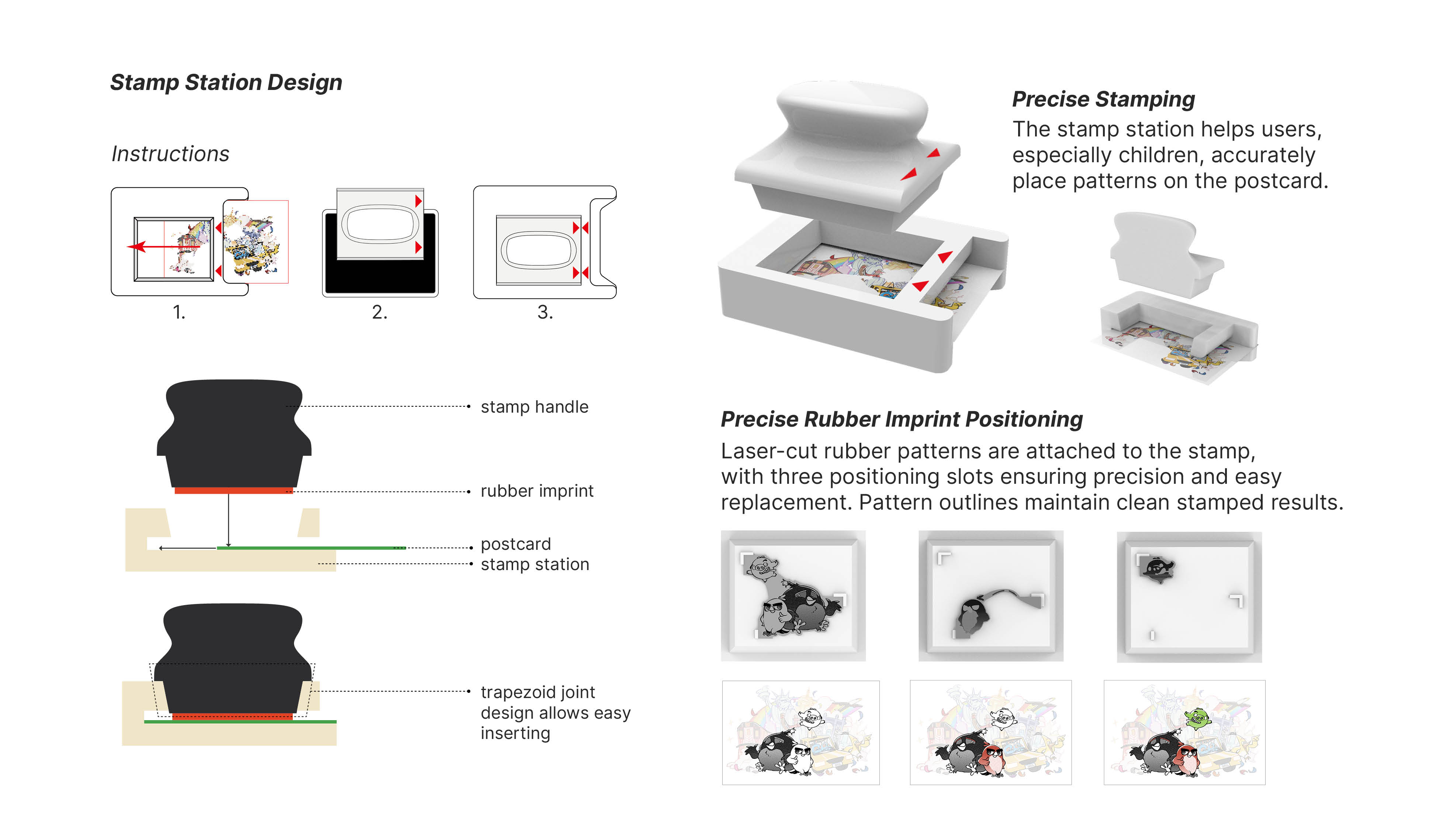 Stamp Station Design

Instructions

1.

2.

3.

stamp handle

rubber imprint

postcard

stamp station

trapezoid joint design allows easy inserting

Precise Stamping

The stamp station helps users, especially children, accurately place patterns on the postcard.

Precise Rubber Imprint Positioning

Laser-cut rubber patterns are attached to the stamp, with three positioning slots ensuring precision and easy replacement. Pattern outlines maintain clean stamped results.