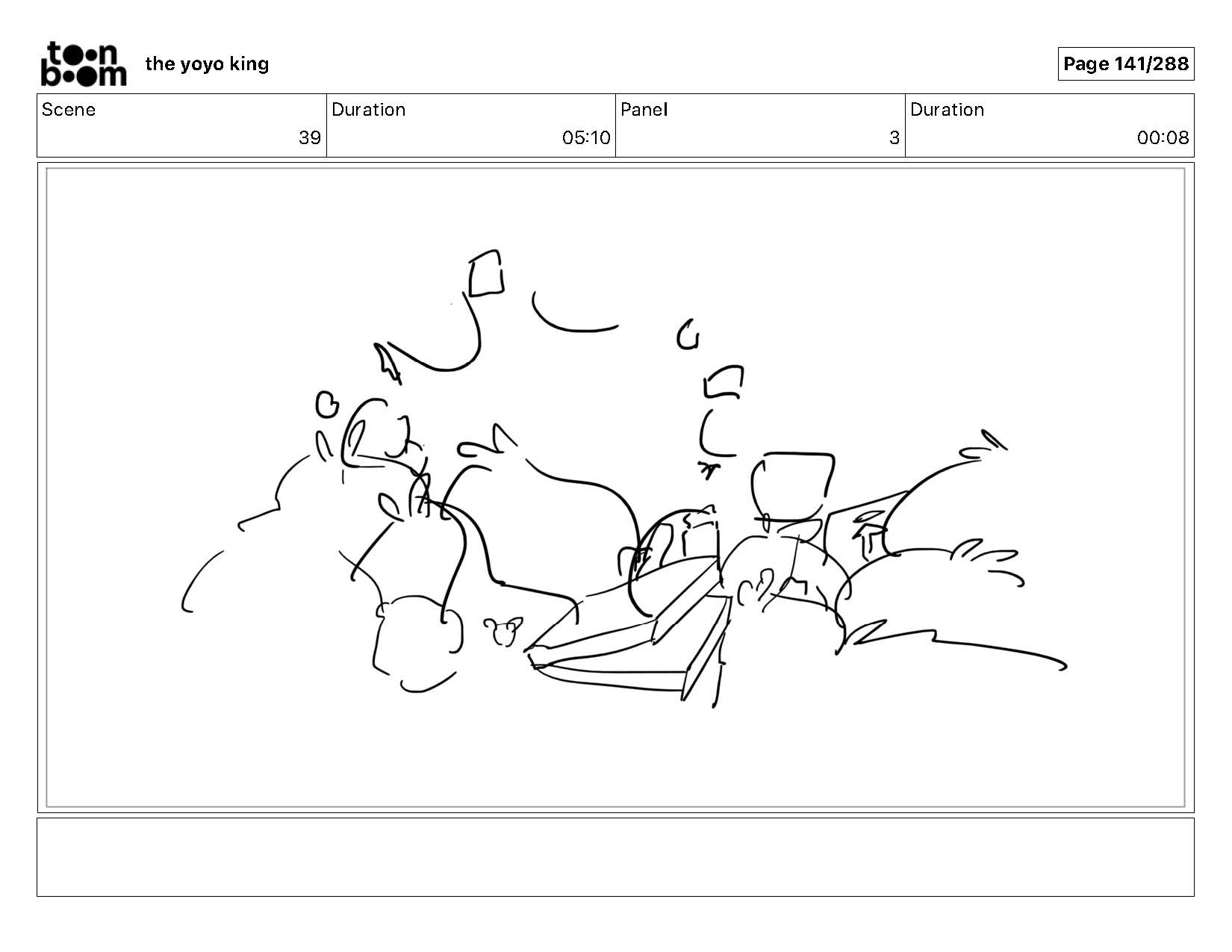 toon boom the yoyo king

Page 141/288

| Scene | Duration | Panel | Duration |
|---|---|---|---|
| 39 | 05:10 | 3 | 00:08 |