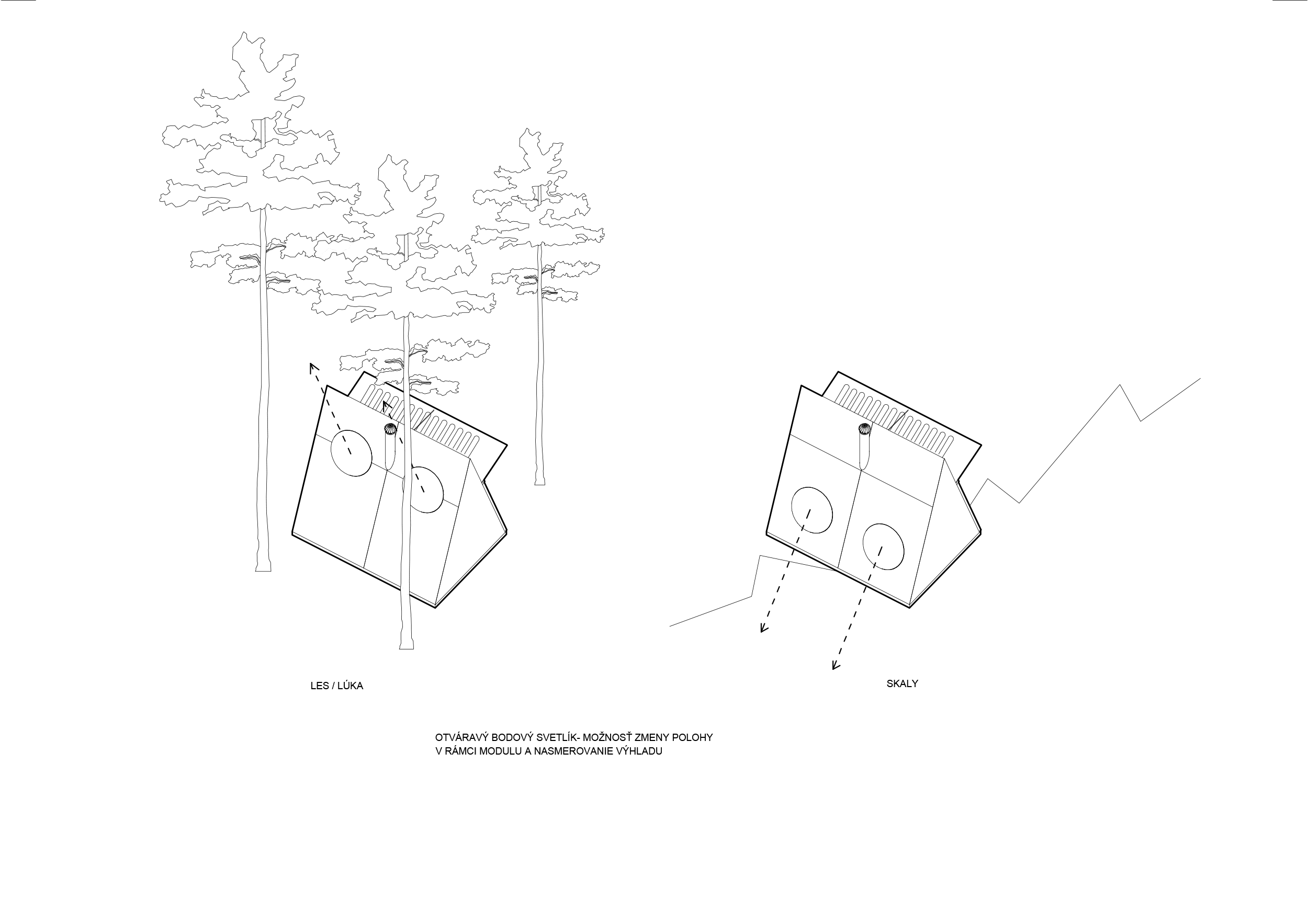 LES / LÚKA

SKALY

OTVÁRAVÝ BODOVÝ SVETLÍK- MOŽNOSŤ ZMENY POLOHY
V RÁMCI MODULU A NASMEROVANIE VÝHLADU