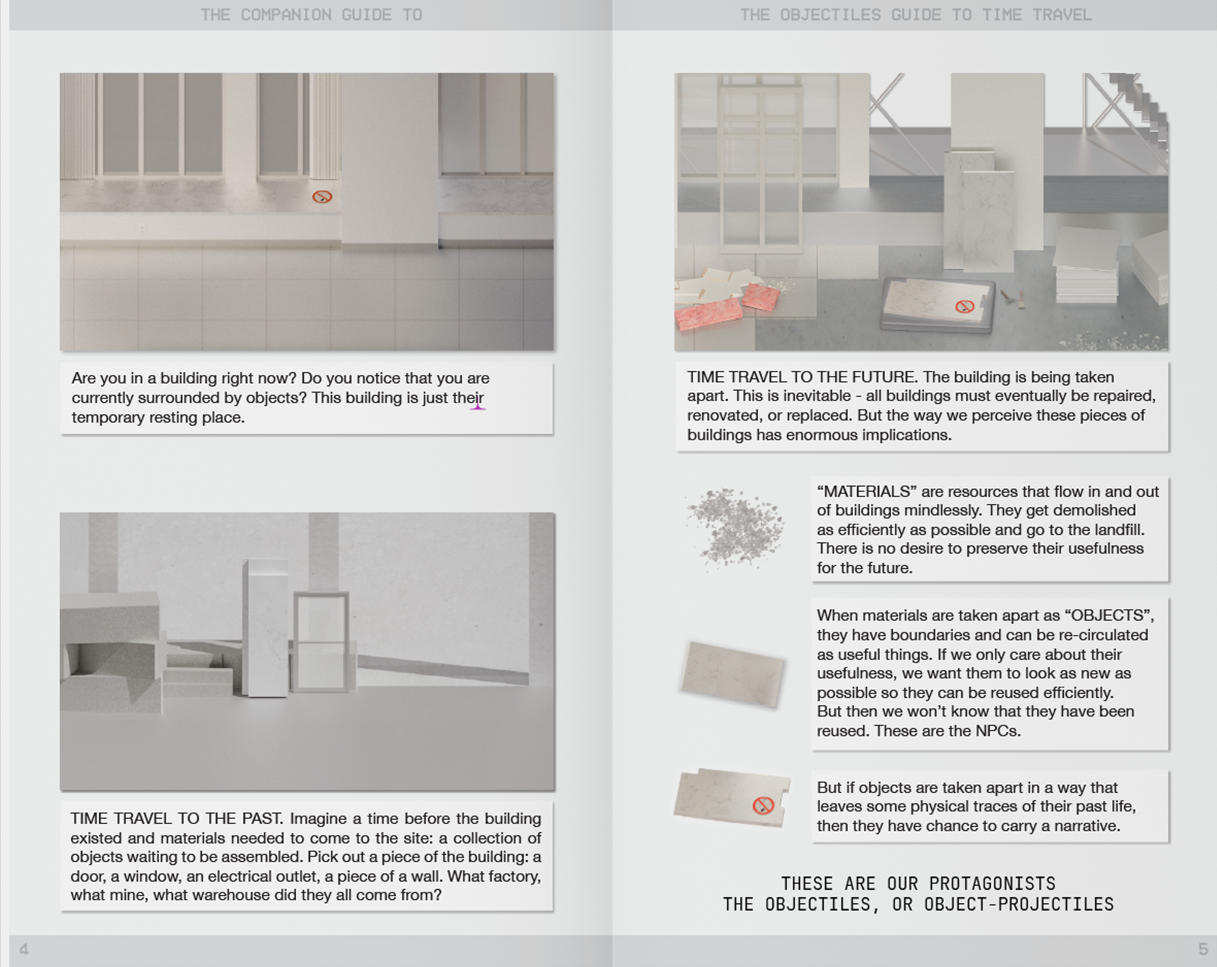 THE COMPANION GUIDE TO

Are you in a building right now? Do you notice that you are currently surrounded by objects? This building is just their temporary resting place.

TIME TRAVEL TO THE PAST. Imagine a time before the building existed and materials needed to come to the site: a collection of objects waiting to be assembled. Pick out a piece of the building: a door, a window, an electrical outlet, a piece of a wall. What factory, what mine, what warehouse did they all come from?

4

THE OBJECTILES GUIDE TO TIME TRAVEL

TIME TRAVEL TO THE FUTURE. The building is being taken apart. This is inevitable - all buildings must eventually be repaired, renovated, or replaced. But the way we perceive these pieces of buildings has enormous implications.

“MATERIALS” are resources that flow in and out of buildings mindlessly. They get demolished as efficiently as possible and go to the landfill. There is no desire to preserve their usefulness for the future.

When materials are taken apart as “OBJECTS”, they have boundaries and can be re-circulated as useful things. If we only care about their usefulness, we want them to look as new as possible so they can be reused efficiently. But then we won’t know that they have been reused. These are the NPCs.

But if objects are taken apart in a way that leaves some physical traces of their past life, then they have chance to carry a narrative.

THESE ARE OUR PROTAGONISTS
THE OBJECTILES, OR OBJECT-PROJECTILES

5