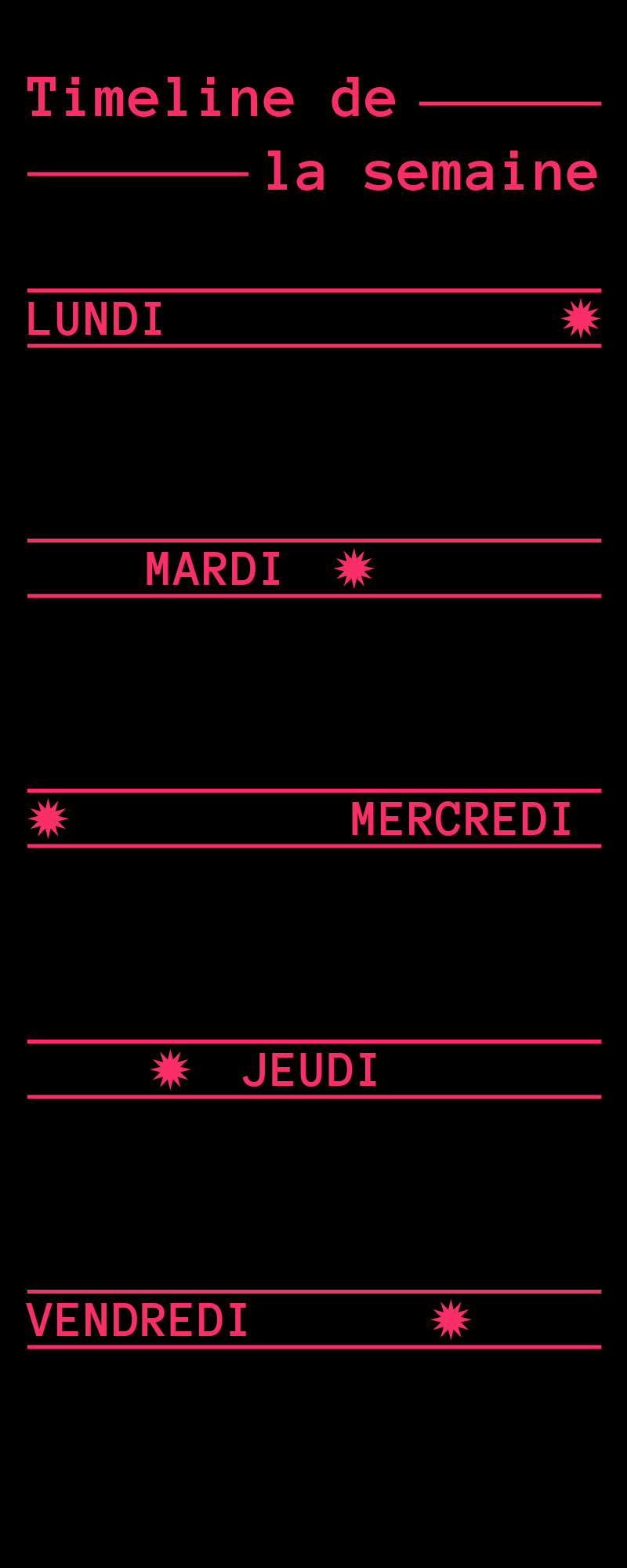 Timeline de
la semaine

LUNDI

MARDI

MERCREDI

JEUDI

VENDREDI