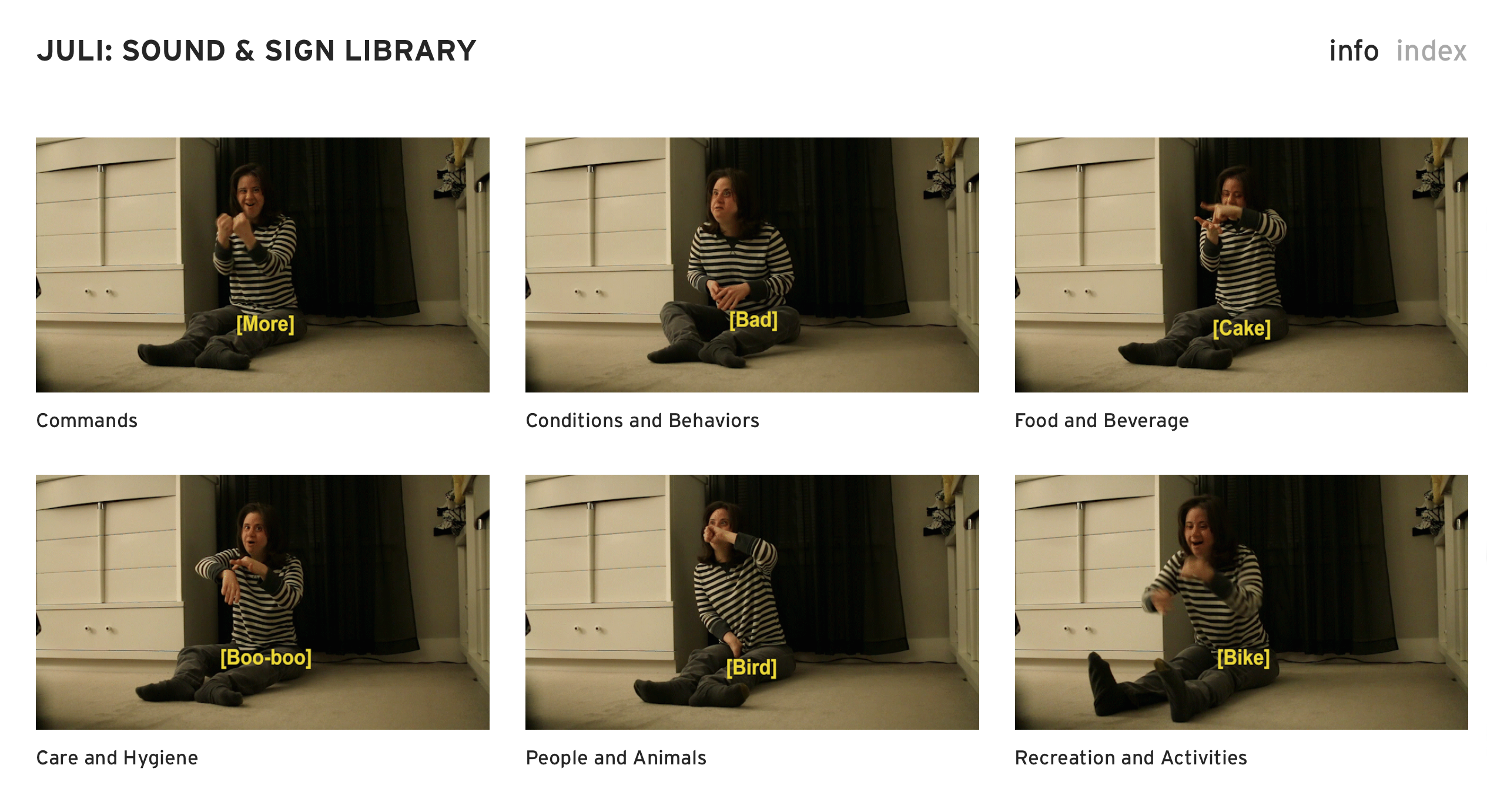 JULI: SOUND & SIGN LIBRARY

info index

[More]

Commands

[Bad]

Conditions and Behaviors

[Cake]

Food and Beverage

[Boo-boo]

Care and Hygiene

[Bird]

People and Animals

[Bike]

Recreation and Activities