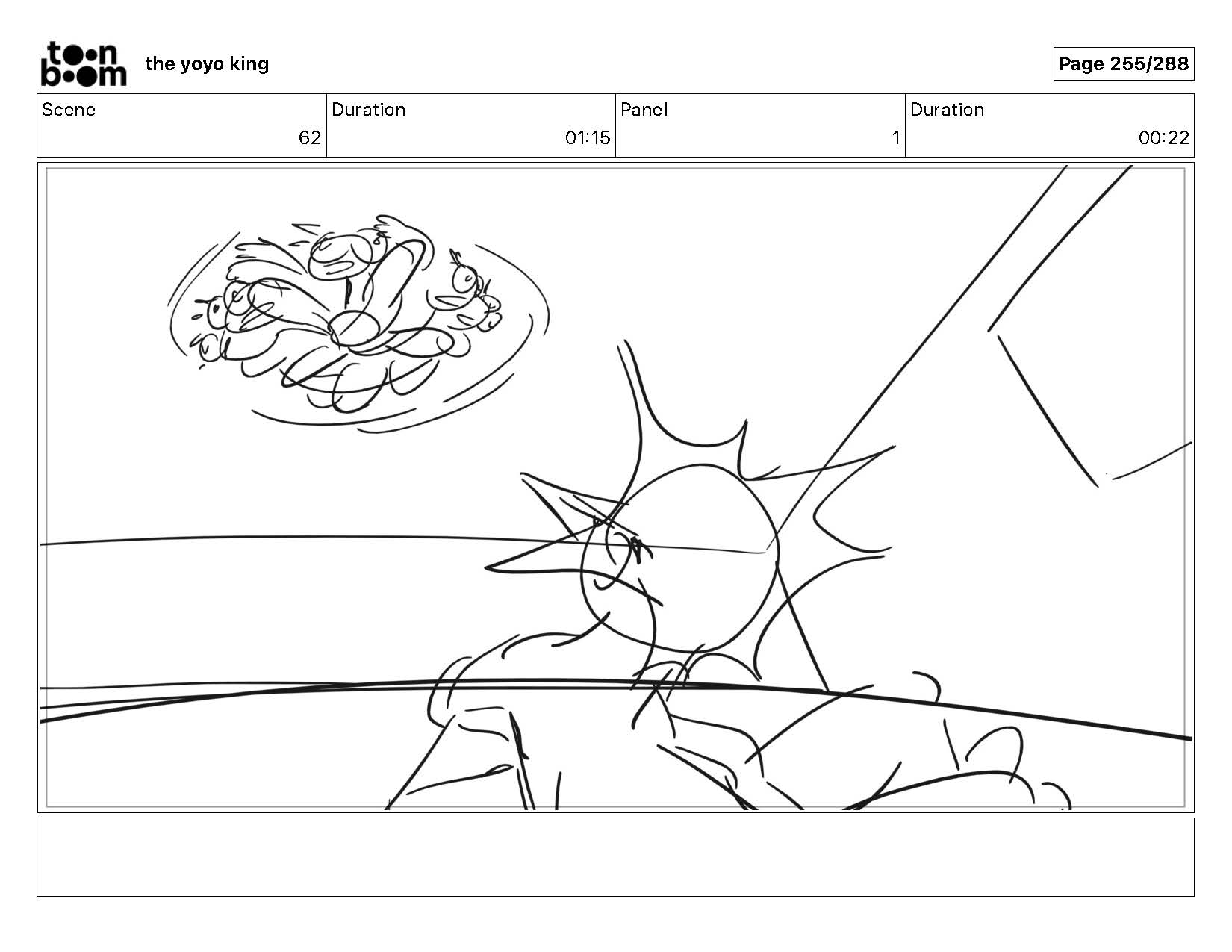 toon boom the yoyo king

Page 255/288

| Scene | Duration | Panel | Duration |
|---|---|---|---|
| 62 | 01:15 | 1 | 00:22 |