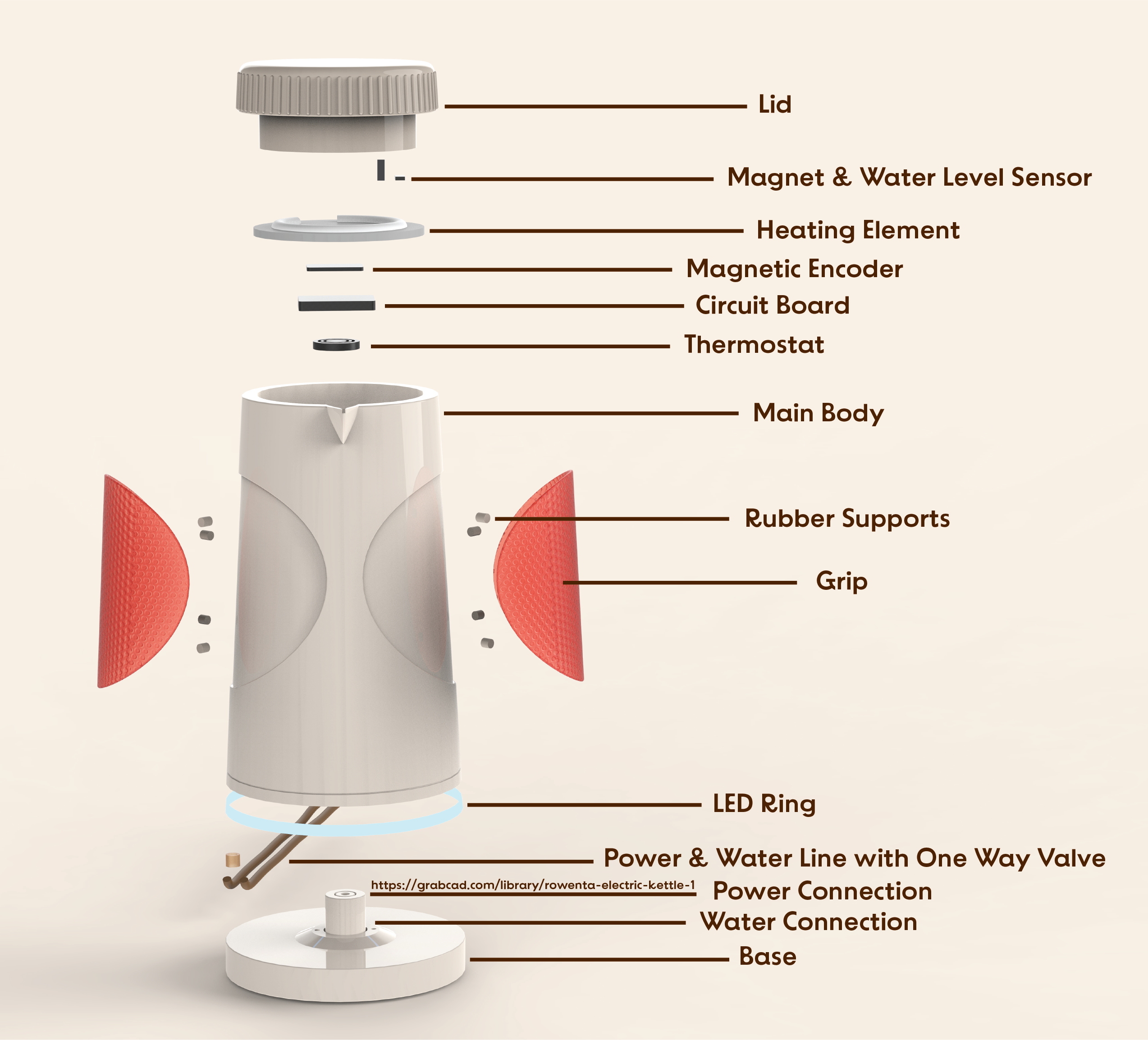 Lid

Magnet & Water Level Sensor

Heating Element

Magnetic Encoder

Circuit Board

Thermostat

Main Body

Rubber Supports

Grip

LED Ring

Power & Water Line with One Way Valve

https://grabcad.com/library/rowenta-electric-kettle-1

Power Connection

Water Connection

Base