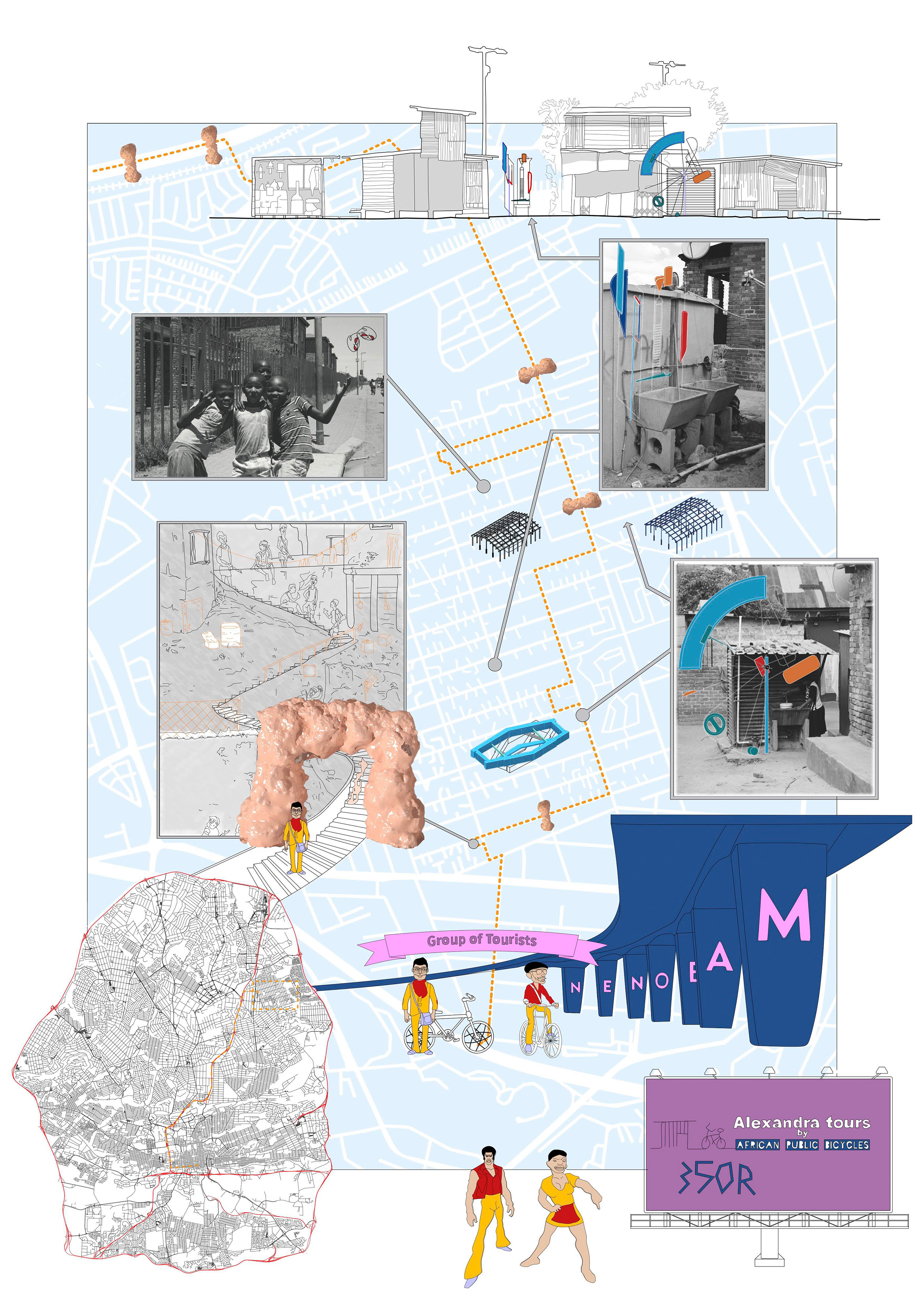 Group of Tourists

N E N O B A M

Alexandra tours
by
AFRICAN PUBLIC BICYCLES

350R