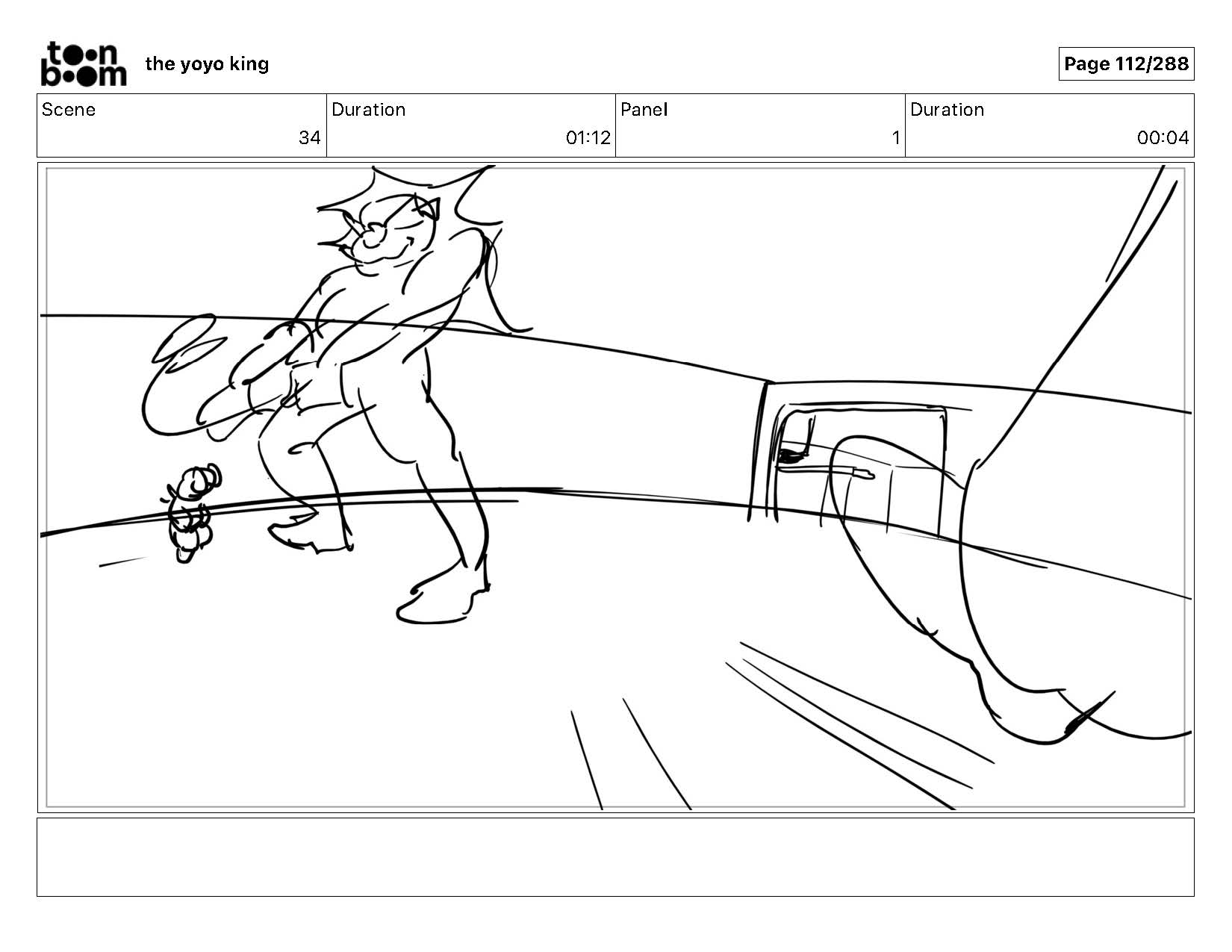 toon boom the yoyo king

Page 112/288

| Scene | Duration | Panel | Duration |
|---|---|---|---|
| 34 | 01:12 | 1 | 00:04 |