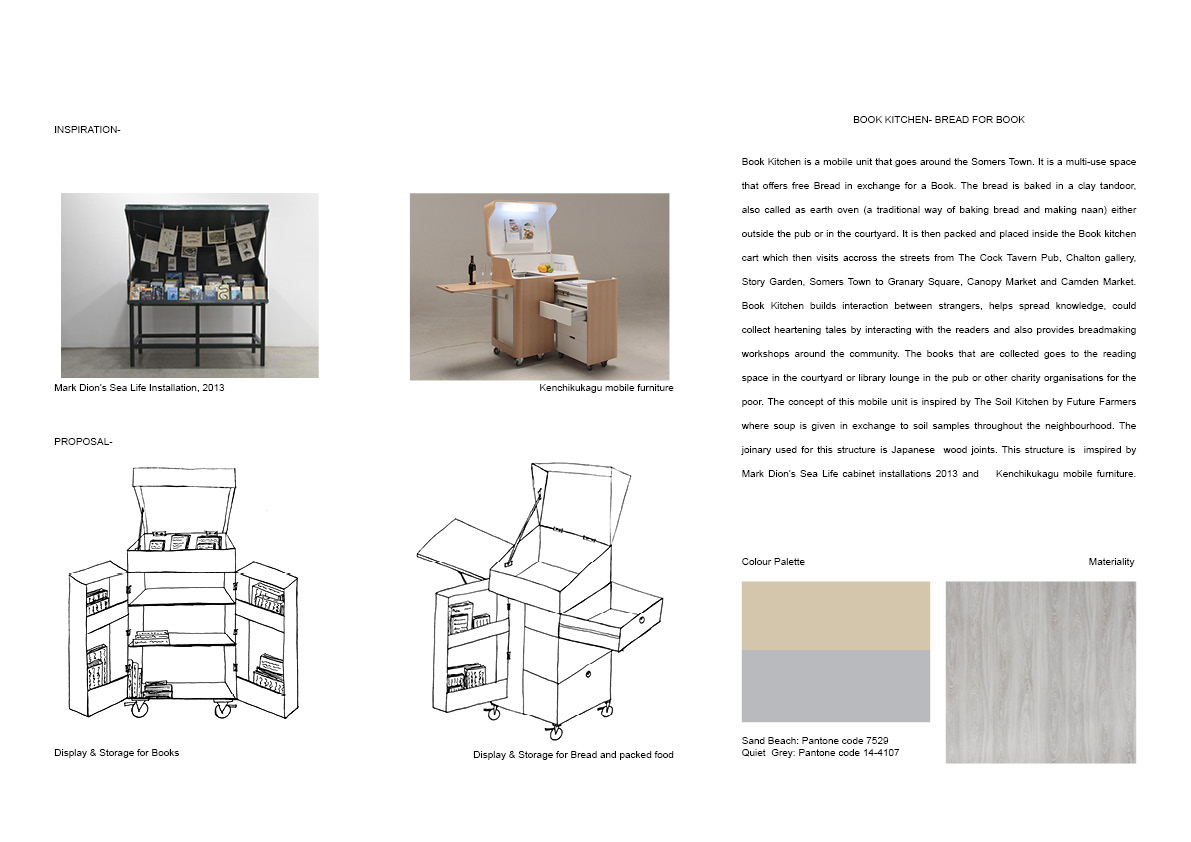 INSPIRATION-

Mark Dion's Sea Life Installation, 2013

Kenchikukagu mobile furniture

PROPOSAL-

Display & Storage for Books

Display & Storage for Bread and packed food

BOOK KITCHEN- BREAD FOR BOOK

Book Kitchen is a mobile unit that goes around the Somers Town. It is a multi-use space that offers free Bread in exchange for a Book. The bread is baked in a clay tandoor, also called as earth oven (a traditional way of baking bread and making naan) either outside the pub or in the courtyard. It is then packed and placed inside the Book kitchen cart which then visits accross the streets from The Cock Tavern Pub, Chalton gallery, Story Garden, Somers Town to Granary Square, Canopy Market and Camden Market. Book Kitchen builds interaction between strangers, helps spread knowledge, could collect heartening tales by interacting with the readers and also provides breadmaking workshops around the community. The books that are collected goes to the reading space in the courtyard or library lounge in the pub or other charity organisations for the poor. The concept of this mobile unit is inspired by The Soil Kitchen by Future Farmers where soup is given in exchange to soil samples throughout the neighbourhood. The joinary used for this structure is Japanese wood joints. This structure is imspired by Mark Dion's Sea Life cabinet installations 2013 and Kenchikukagu mobile furniture.

Colour Palette

Materiality

Sand Beach: Pantone code 7529
Quiet Grey: Pantone code 14-4107