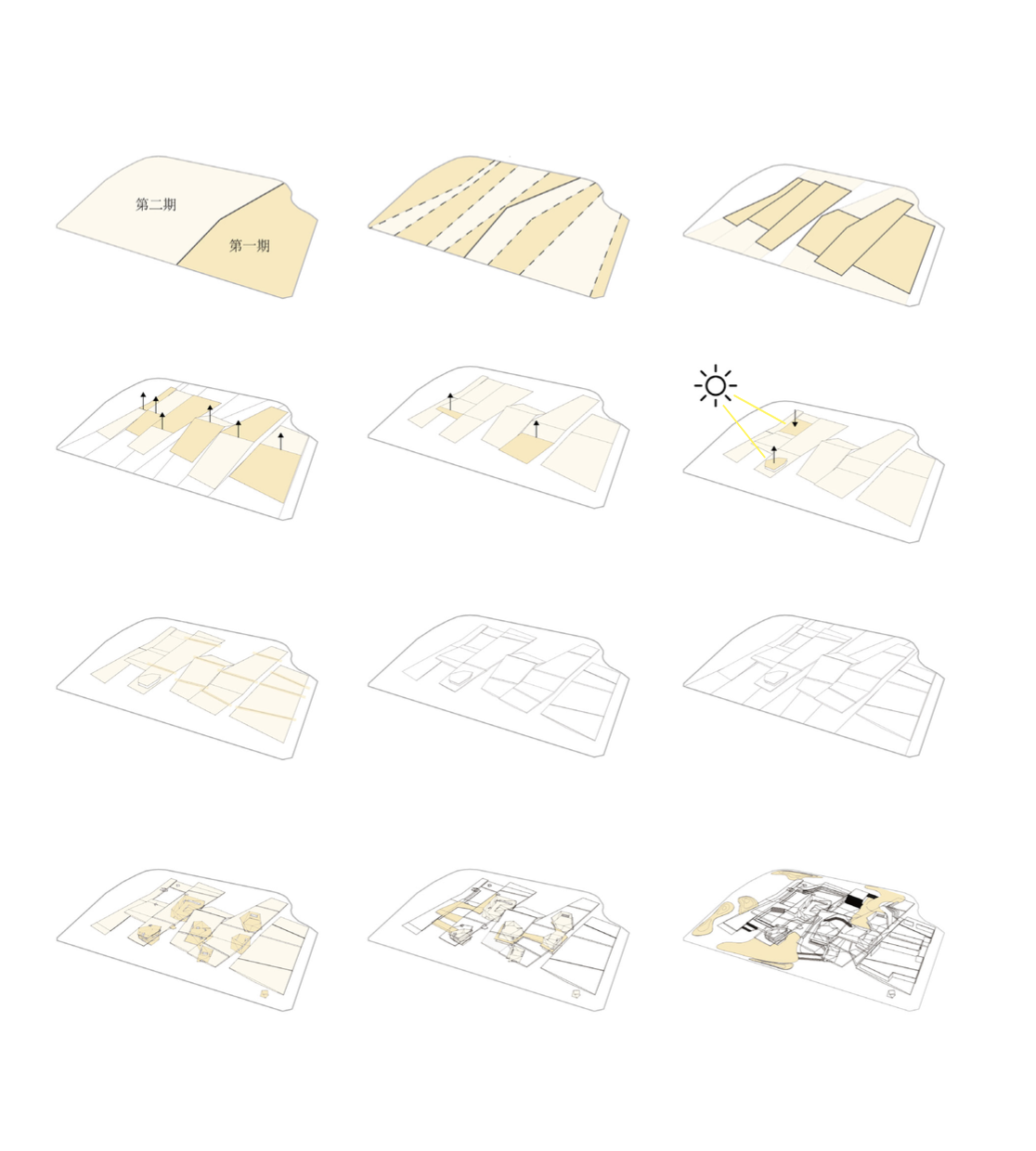 第二期
第一期