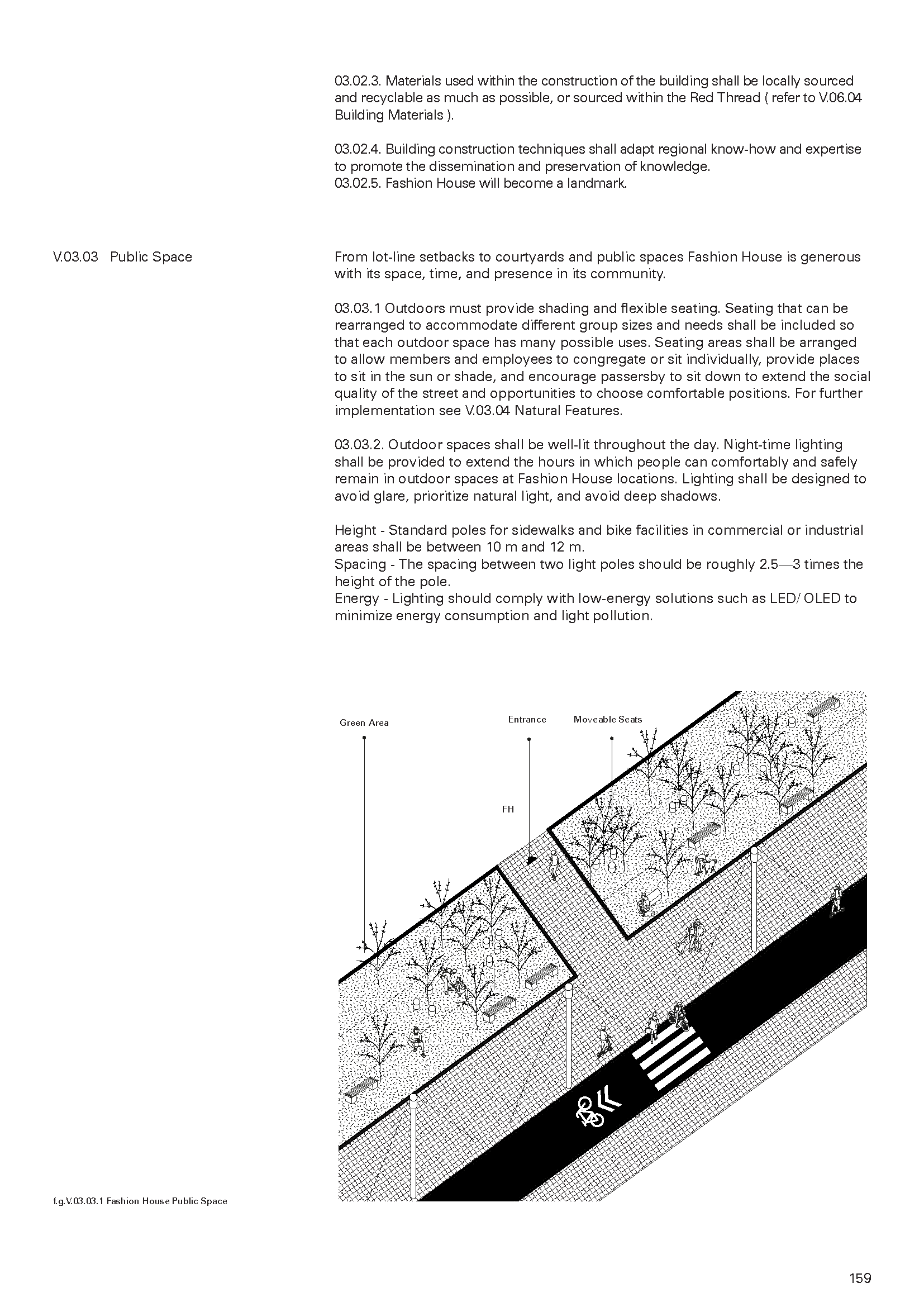 03.02.3. Materials used within the construction of the building shall be locally sourced and recyclable as much as possible, or sourced within the Red Thread ( refer to V.06.04 Building Materials ).

03.02.4. Building construction techniques shall adapt regional know-how and expertise to promote the dissemination and preservation of knowledge.
03.02.5. Fashion House will become a landmark.

V.03.03 Public Space

From lot-line setbacks to courtyards and public spaces Fashion House is generous with its space, time, and presence in its community.

03.03.1 Outdoors must provide shading and flexible seating. Seating that can be rearranged to accommodate different group sizes and needs shall be included so that each outdoor space has many possible uses. Seating areas shall be arranged to allow members and employees to congregate or sit individually, provide places to sit in the sun or shade, and encourage passersby to sit down to extend the social quality of the street and opportunities to choose comfortable positions. For further implementation see V.03.04 Natural Features.

03.03.2. Outdoor spaces shall be well-lit throughout the day. Night-time lighting shall be provided to extend the hours in which people can comfortably and safely remain in outdoor spaces at Fashion House locations. Lighting shall be designed to avoid glare, prioritize natural light, and avoid deep shadows.

Height - Standard poles for sidewalks and bike facilities in commercial or industrial areas shall be between 10 m and 12 m.
Spacing - The spacing between two light poles should be roughly 2.5—3 times the height of the pole.
Energy - Lighting should comply with low-energy solutions such as LED/ OLED to minimize energy consumption and light pollution.

Green Area

Entrance

Moveable Seats

FH

f.g.V.03.03.1 Fashion House Public Space

159