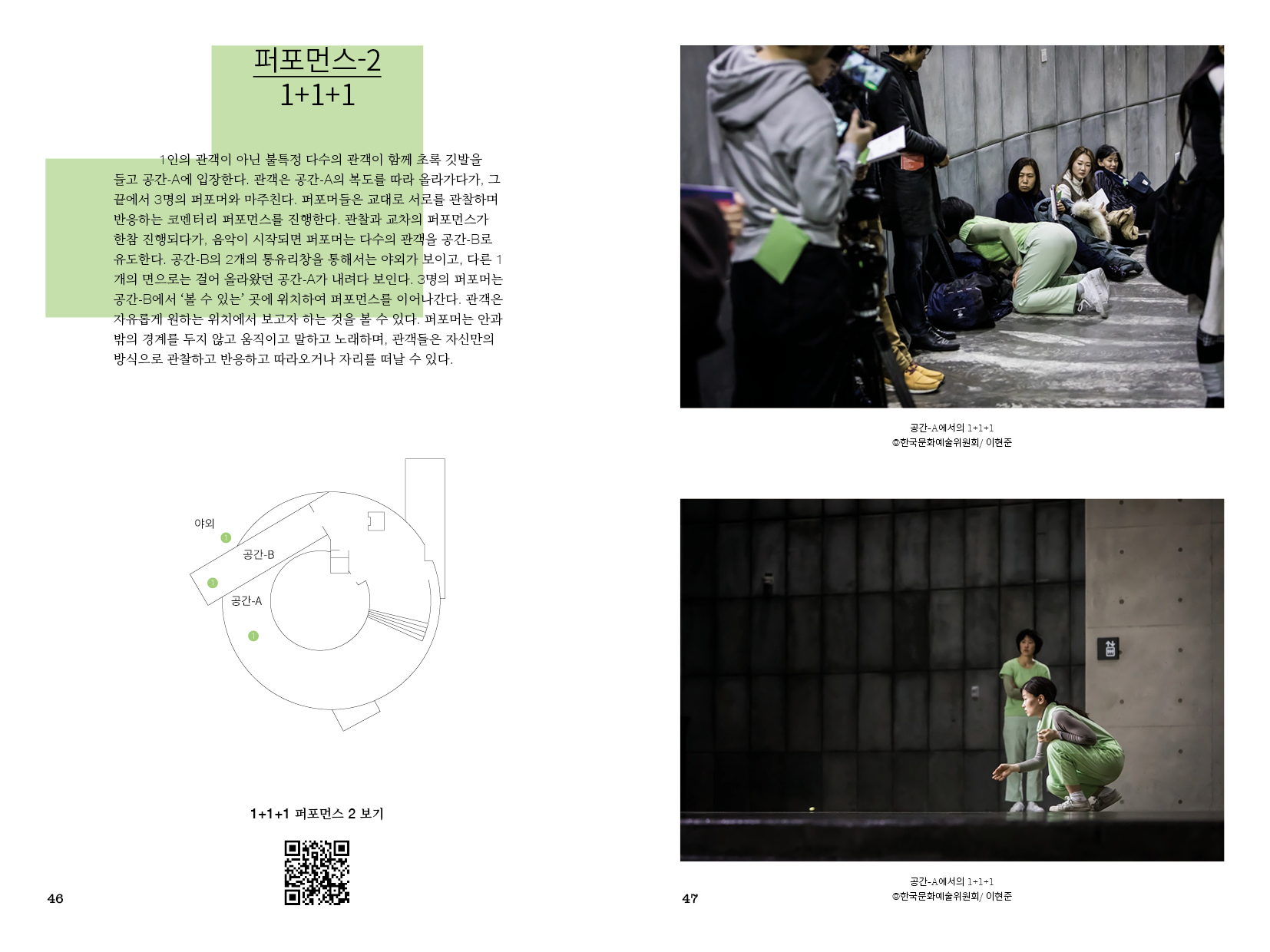 퍼포먼스-2
1+1+1

1인의 관객이 아닌 불특정 다수의 관객이 함께 초록 깃발을 들고 공간-A에 입장한다. 관객은 공간-A의 복도를 따라 올라가다가, 그 끝에서 3명의 퍼포머와 마주친다. 퍼포머들은 교대로 서로를 관찰하며 반응하는 코멘터리 퍼포먼스를 진행한다. 관찰과 교차의 퍼포먼스가 한참 진행되다가, 음악이 시작되면 퍼포머는 다수의 관객을 공간-B로 유도한다. 공간-B의 2개의 통유리창을 통해서는 야외가 보이고, 다른 1개의 면으로는 걸어 올라왔던 공간-A가 내려다 보인다. 3명의 퍼포머는 공간-B에서 '볼 수 있는' 곳에 위치하여 퍼포먼스를 이어나간다. 관객은 자유롭게 원하는 위치에서 보고자 하는 것을 볼 수 있다. 퍼포머는 안과 밖의 경계를 두지 않고 움직이고 말하고 노래하며, 관객들은 자신만의 방식으로 관찰하고 반응하고 따라오거나 자리를 떠날 수 있다.

야외
1
공간-B
1
공간-A
1

1+1+1 퍼포먼스 2 보기

46

공간-A에서의 1+1+1
©한국문화예술위원회/ 이현준

공간-A에서의 1+1+1
©한국문화예술위원회/ 이현준

47