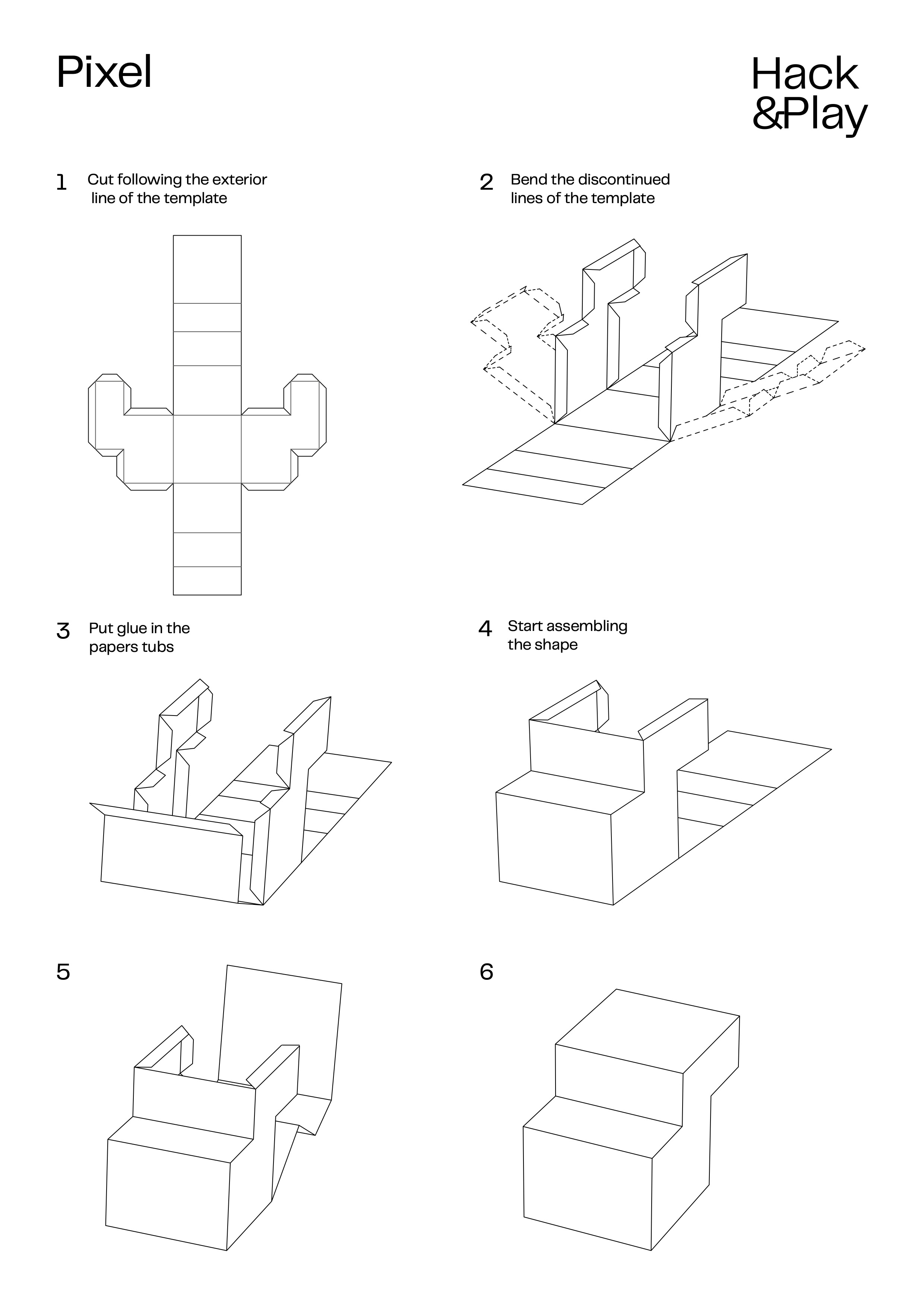 Pixel

Hack
&Play

1 Cut following the exterior line of the template

2 Bend the discontinued lines of the template

3 Put glue in the papers tubs

4 Start assembling the shape

5

6