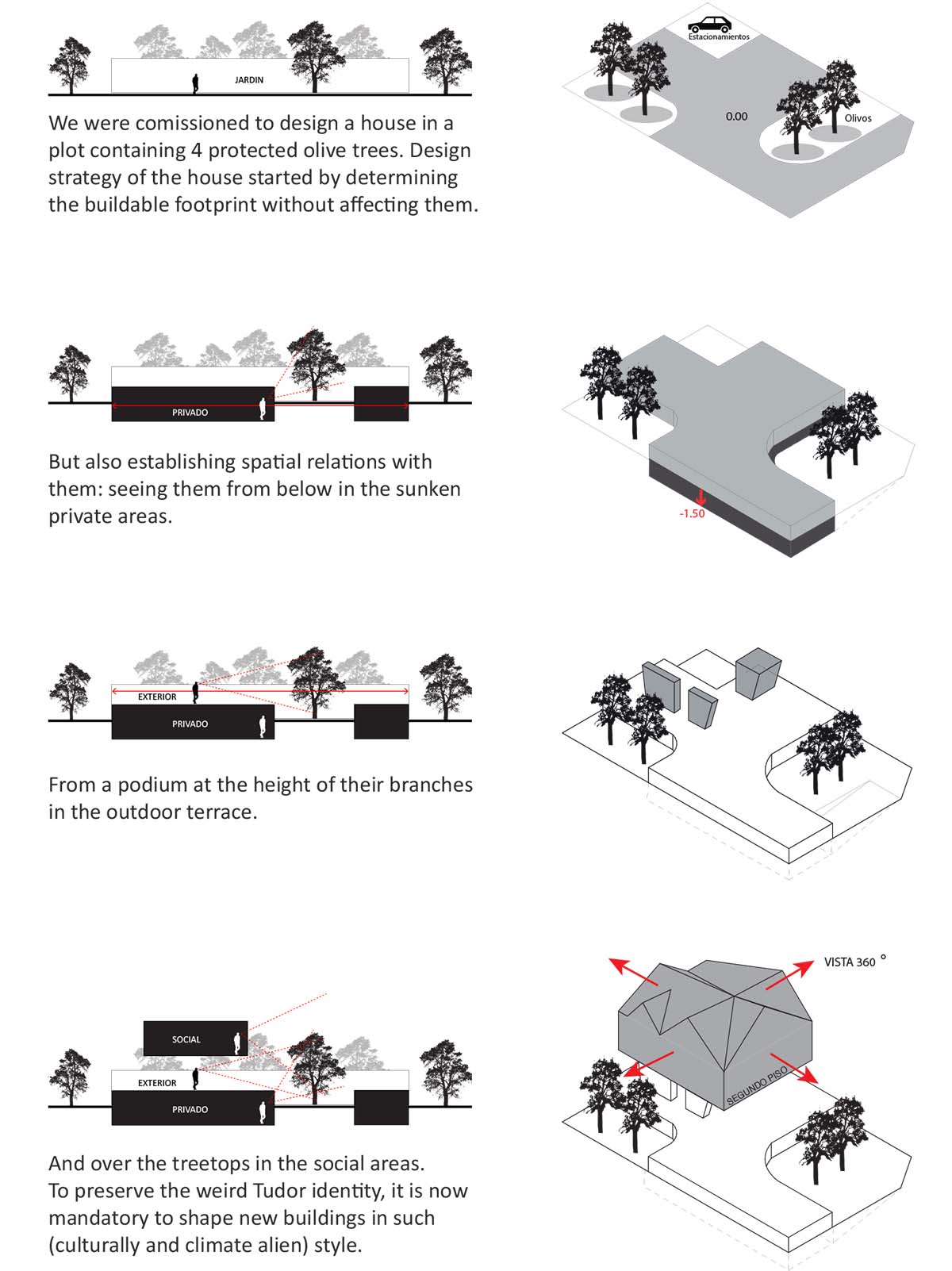 JARDIN

We were comissioned to design a house in a plot containing 4 protected olive trees. Design strategy of the house started by determining the buildable footprint without affecting them.

Estacionamientos

0.00

Olivos

PRIVADO

But also establishing spatial relations with them: seeing them from below in the sunken private areas.

-1.50

EXTERIOR

PRIVADO

From a podium at the height of their branches in the outdoor terrace.

SOCIAL

EXTERIOR

PRIVADO

And over the treetops in the social areas.
To preserve the weird Tudor identity, it is now mandatory to shape new buildings in such (culturally and climate alien) style.

VISTA 360 °

SEGUNDO PISO