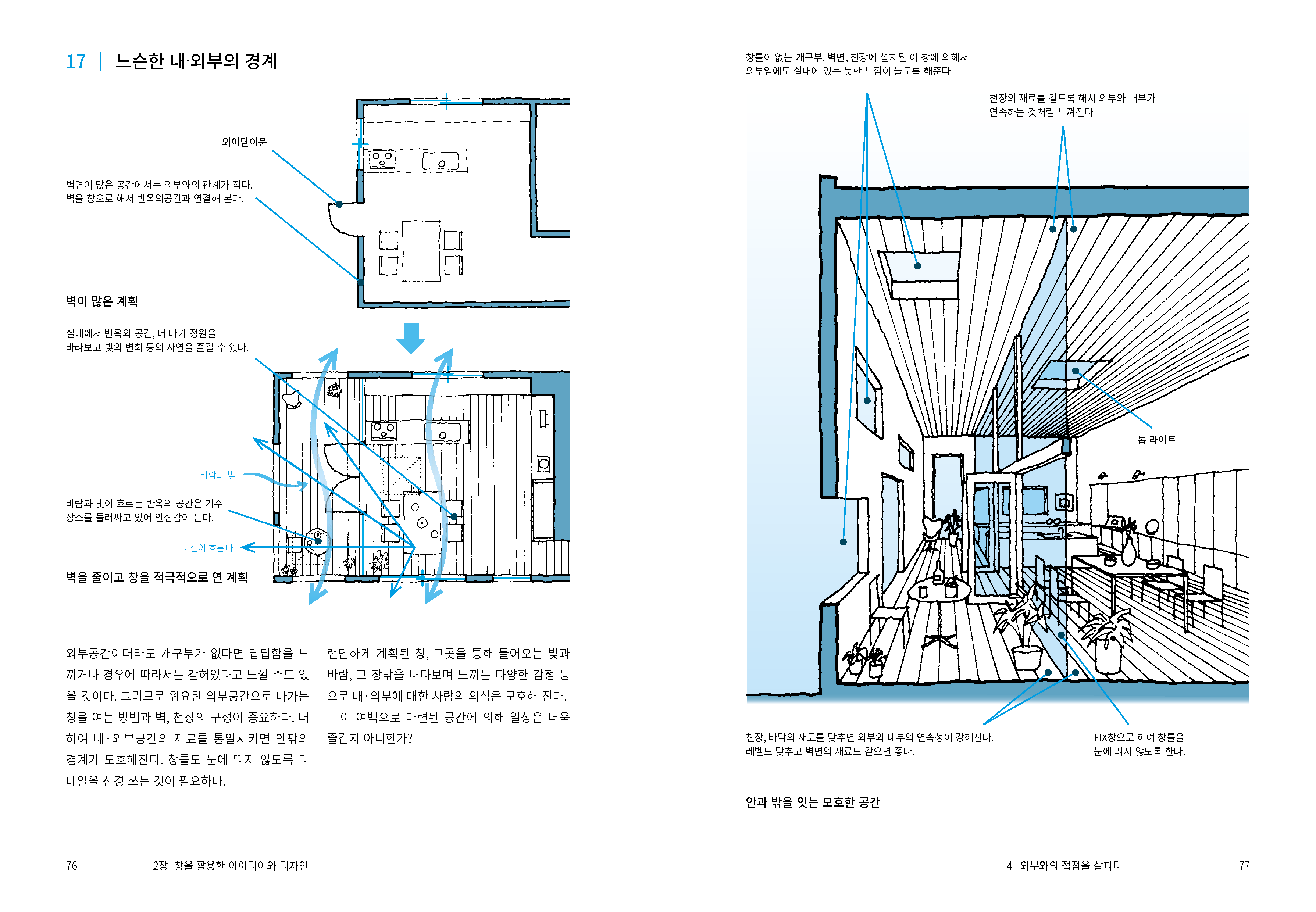 17 | 느슨한 내·외부의 경계

외여닫이문

벽면이 많은 공간에서는 외부와의 관계가 적다.
벽을 창으로 해서 반옥외공간과 연결해 본다.

벽이 많은 계획

실내에서 반옥외 공간, 더 나가 정원을 바라보고 빛의 변화 등의 자연을 즐길 수 있다.

바람과 빛

바람과 빛이 흐르는 반옥외 공간은 거주 장소를 둘러싸고 있어 안심감이 든다.

시선이 흐른다.

벽을 줄이고 창을 적극적으로 연 계획

외부공간이더라도 개구부가 없다면 답답함을 느끼거나 경우에 따라서는 갇혀있다고 느낄 수도 있을 것이다. 그러므로 위요된 외부공간으로 나가는 창을 여는 방법과 벽, 천장의 구성이 중요하다. 더하여 내·외부공간의 재료를 통일시키면 안팎의 경계가 모호해진다. 창틀도 눈에 띄지 않도록 디테일을 신경 쓰는 것이 필요하다.

랜덤하게 계획된 창, 그곳을 통해 들어오는 빛과 바람, 그 창밖을 내다보며 느끼는 다양한 감정 등으로 내·외부에 대한 사람의 의식은 모호해 진다.
이 여백으로 마련된 공간에 의해 일상은 더욱 즐겁지 아니한가?

76 2장. 창을 활용한 아이디어와 디자인

창틀이 없는 개구부. 벽면, 천장에 설치된 이 창에 의해서 외부임에도 실내에 있는 듯한 느낌이 들도록 해준다.

천장의 재료를 같도록 해서 외부와 내부가 연속하는 것처럼 느껴진다.

톱 라이트

천장, 바닥의 재료를 맞추면 외부와 내부의 연속성이 강해진다.
레벨도 맞추고 벽면의 재료도 같으면 좋다.

FIX창으로 하여 창틀을 눈에 띄지 않도록 한다.

안과 밖을 잇는 모호한 공간

4 외부와의 접점을 살피다 77