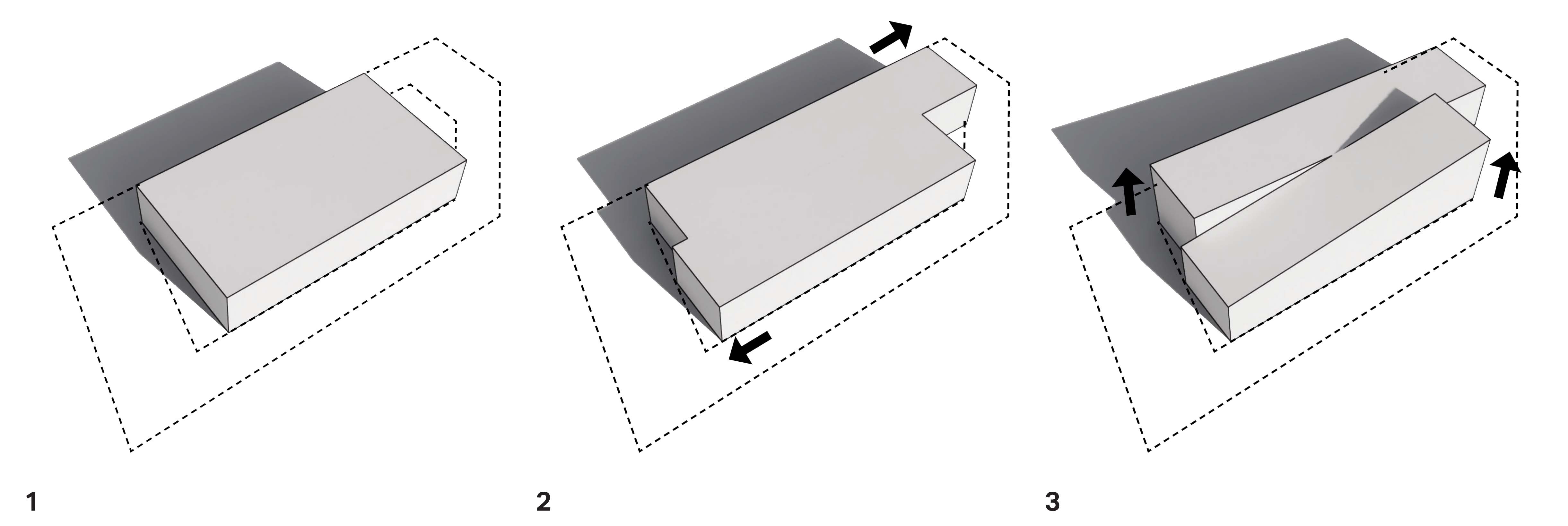 1

2

3