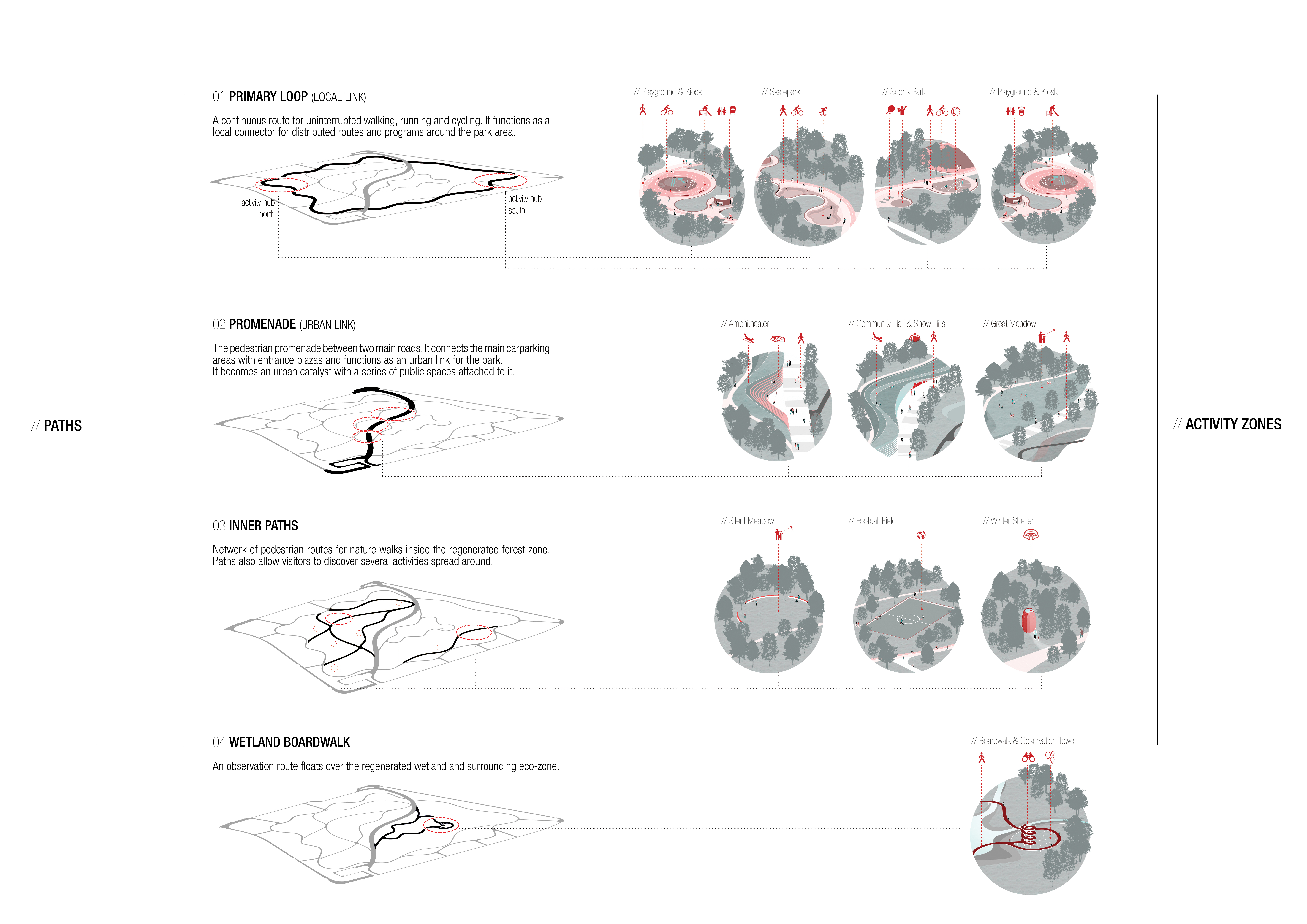 // PATHS

01 PRIMARY LOOP (LOCAL LINK)

A continuous route for uninterrupted walking, running and cycling. It functions as a local connector for distributed routes and programs around the park area.

activity hub north

activity hub south

// Playground & Kiosk

// Skatepark

// Sports Park

// Playground & Kiosk

02 PROMENADE (URBAN LINK)

The pedestrian promenade between two main roads. It connects the main carparking areas with entrance plazas and functions as an urban link for the park.
It becomes an urban catalyst with a series of public spaces attached to it.

// Amphitheater

// Community Hall & Snow Hills

// Great Meadow

03 INNER PATHS

Network of pedestrian routes for nature walks inside the regenerated forest zone. Paths also allow visitors to discover several activities spread around.

// Silent Meadow

// Football Field

// Winter Shelter

04 WETLAND BOARDWALK

An observation route floats over the regenerated wetland and surrounding eco-zone.

// Boardwalk & Observation Tower

// ACTIVITY ZONES