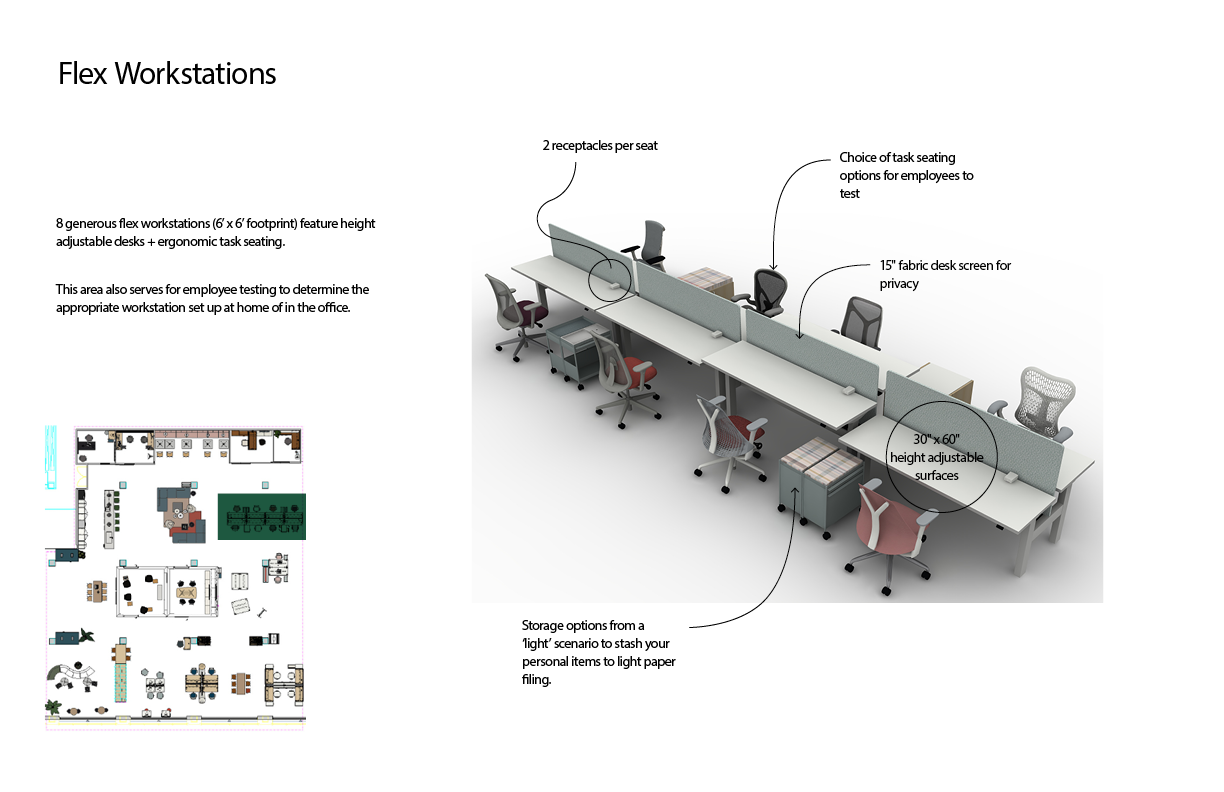 Flex Workstations

8 generous flex workstations (6' x 6' footprint) feature height adjustable desks + ergonomic task seating.

This area also serves for employee testing to determine the appropriate workstation set up at home of in the office.

2 receptacles per seat

Choice of task seating options for employees to test

15" fabric desk screen for privacy

30" x 60" height adjustable surfaces

Storage options from a 'light' scenario to stash your personal items to light paper filing.