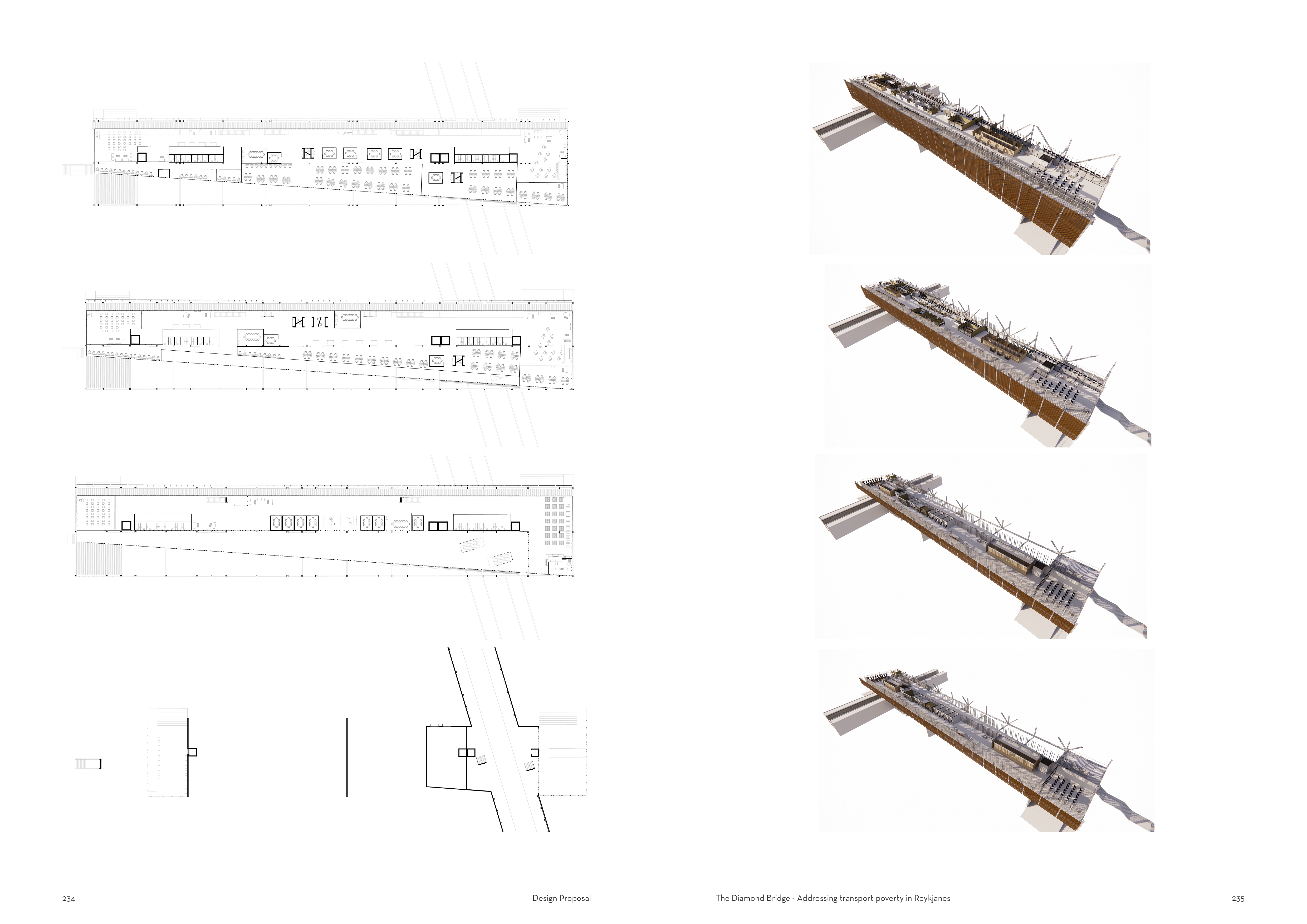 234

Design Proposal

The Diamond Bridge - Addressing transport poverty in Reykjanes

235