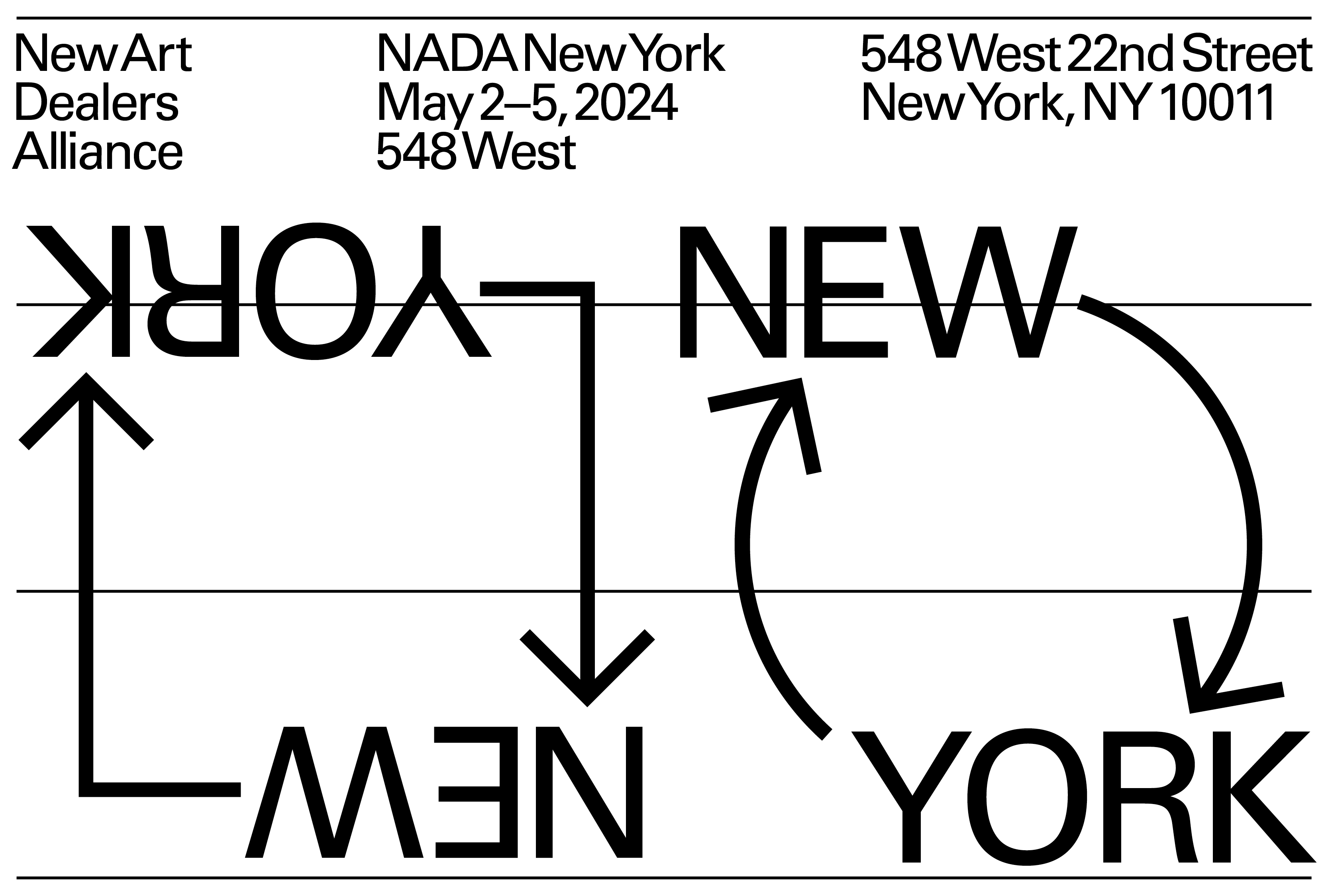 New Art Dealers Alliance

NADA New York
May 2–5, 2024
548 West

548 West 22nd Street
New York, NY 10011

YORK

NEW

NEW

YORK