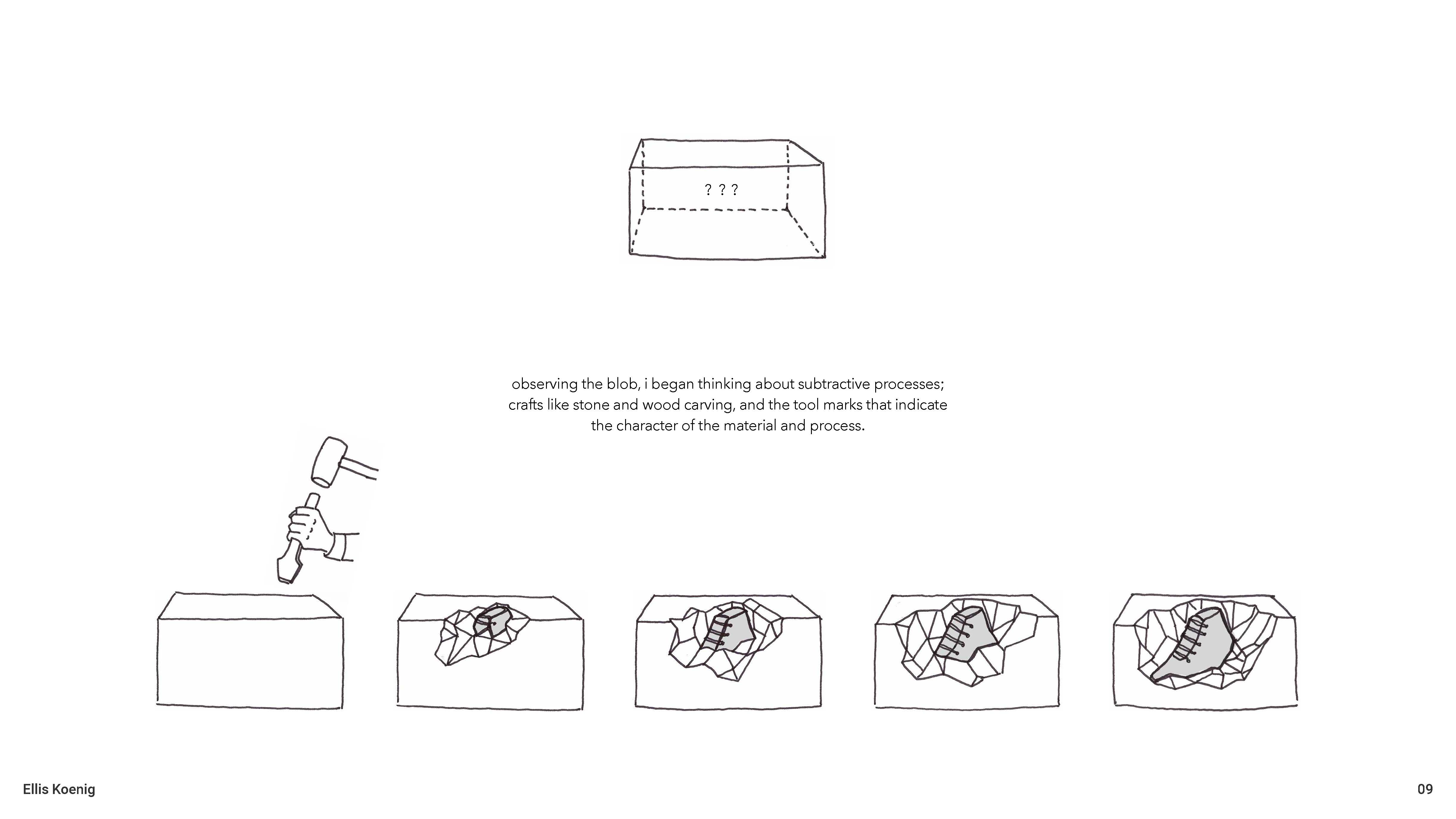 ? ? ?

observing the blob, i began thinking about subtractive processes; crafts like stone and wood carving, and the tool marks that indicate the character of the material and process.

Ellis Koenig

09