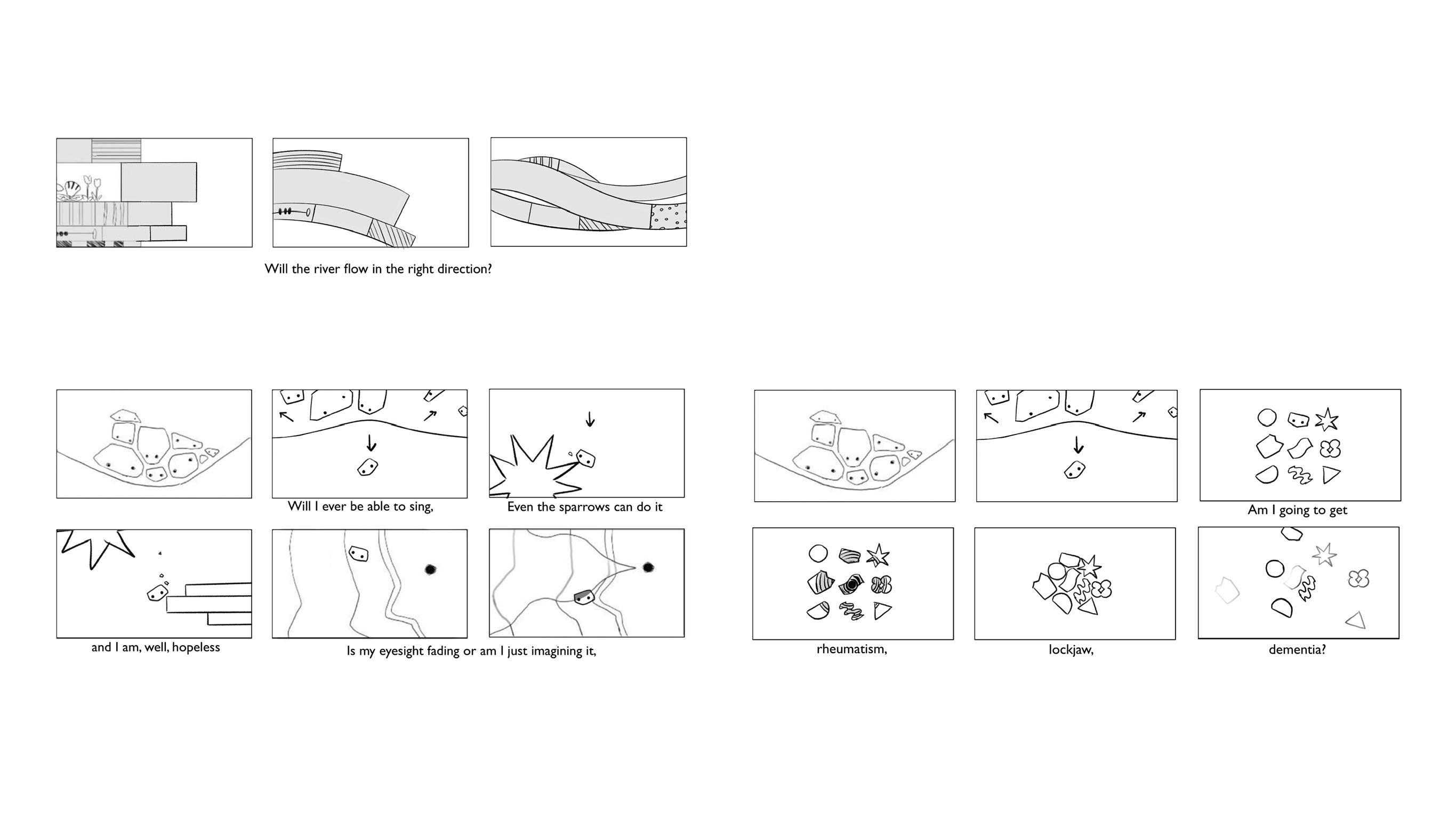 Will the river flow in the right direction?

Will I ever be able to sing,

Even the sparrows can do it

and I am, well, hopeless

Is my eyesight fading or am I just imagining it,

Am I going to get

rheumatism,

lockjaw,

dementia?