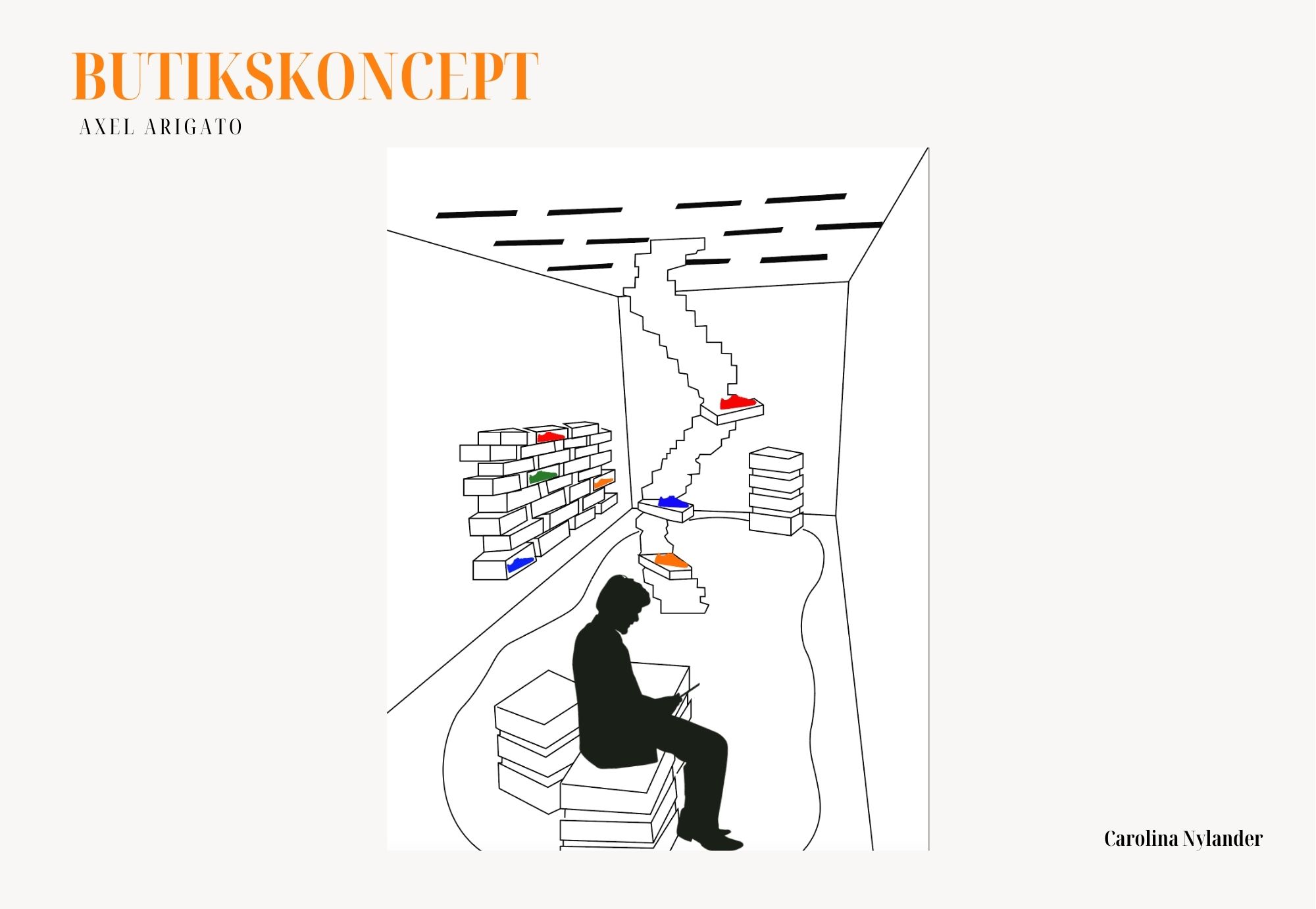 BUTIKSKONCEPT
AXEL ARIGATO

Carolina Nylander