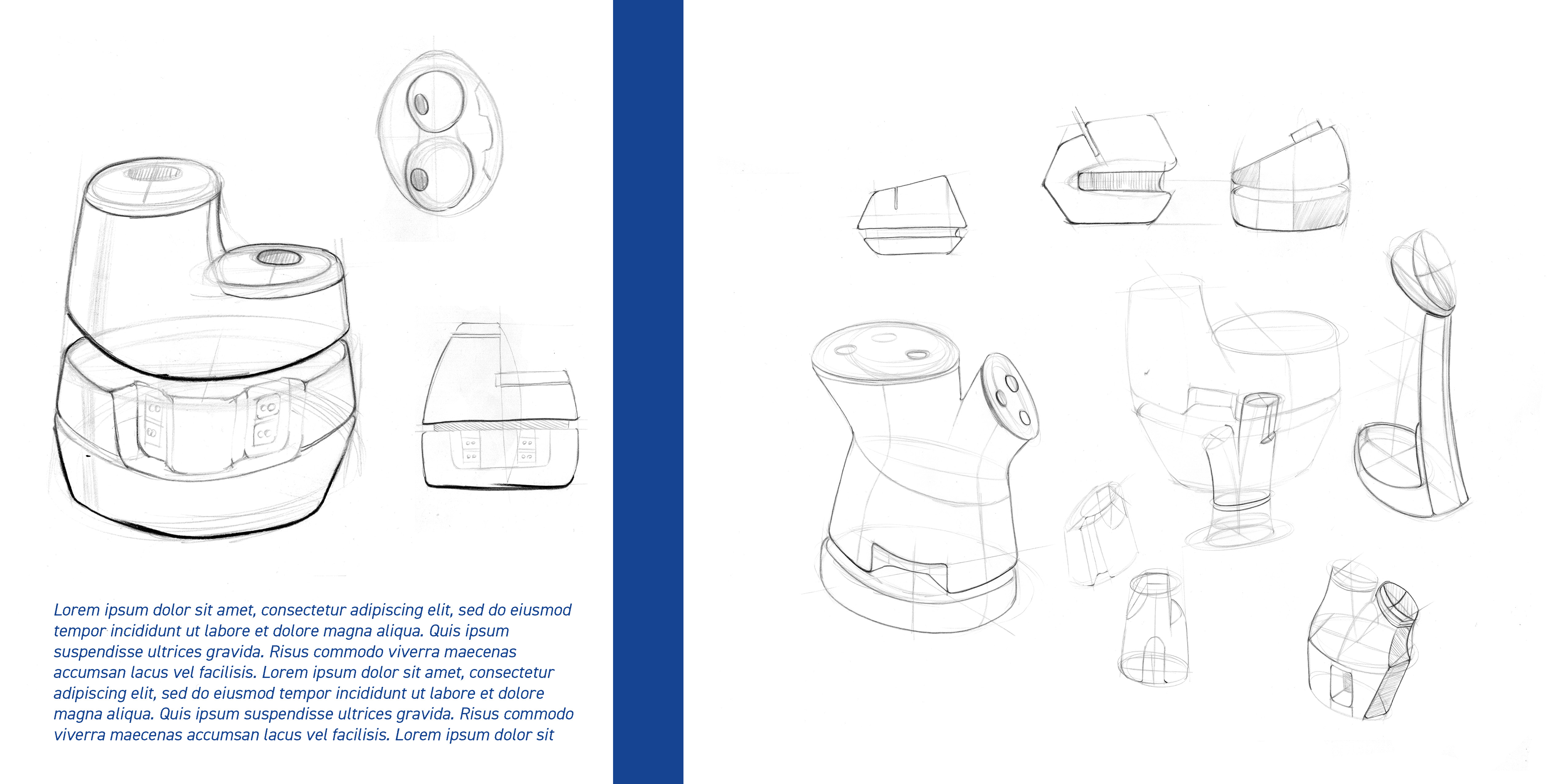 Lorem ipsum dolor sit amet, consectetur adipiscing elit, sed do eiusmod tempor incididunt ut labore et dolore magna aliqua. Quis ipsum suspendisse ultrices gravida. Risus commodo viverra maecenas accumsan lacus vel facilisis. Lorem ipsum dolor sit amet, consectetur adipiscing elit, sed do eiusmod tempor incididunt ut labore et dolore magna aliqua. Quis ipsum suspendisse ultrices gravida. Risus commodo viverra maecenas accumsan lacus vel facilisis. Lorem ipsum dolor sit