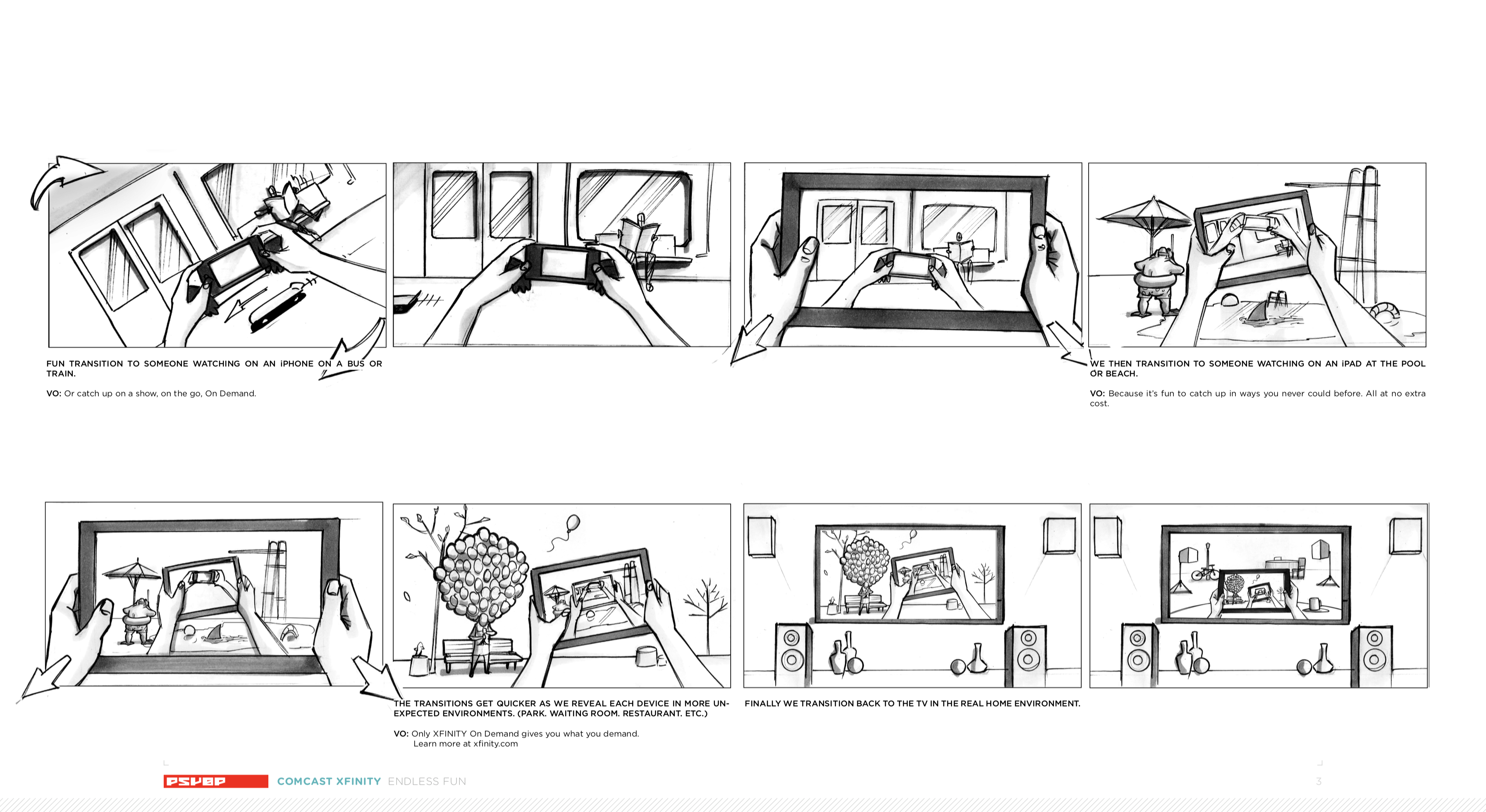 FUN TRANSITION TO SOMEONE WATCHING ON AN iPHONE ON A BUS OR TRAIN.

VO: Or catch up on a show, on the go, On Demand.

WE THEN TRANSITION TO SOMEONE WATCHING ON AN iPAD AT THE POOL OR BEACH.

VO: Because it's fun to catch up in ways you never could before. All at no extra cost.

THE TRANSITIONS GET QUICKER AS WE REVEAL EACH DEVICE IN MORE UNEXPECTED ENVIRONMENTS. (PARK. WAITING ROOM. RESTAURANT. ETC.)

VO: Only XFINITY On Demand gives you what you demand.
Learn more at xfinity.com

FINALLY WE TRANSITION BACK TO THE TV IN THE REAL HOME ENVIRONMENT.

PSYOP COMCAST XFINITY ENDLESS FUN 3