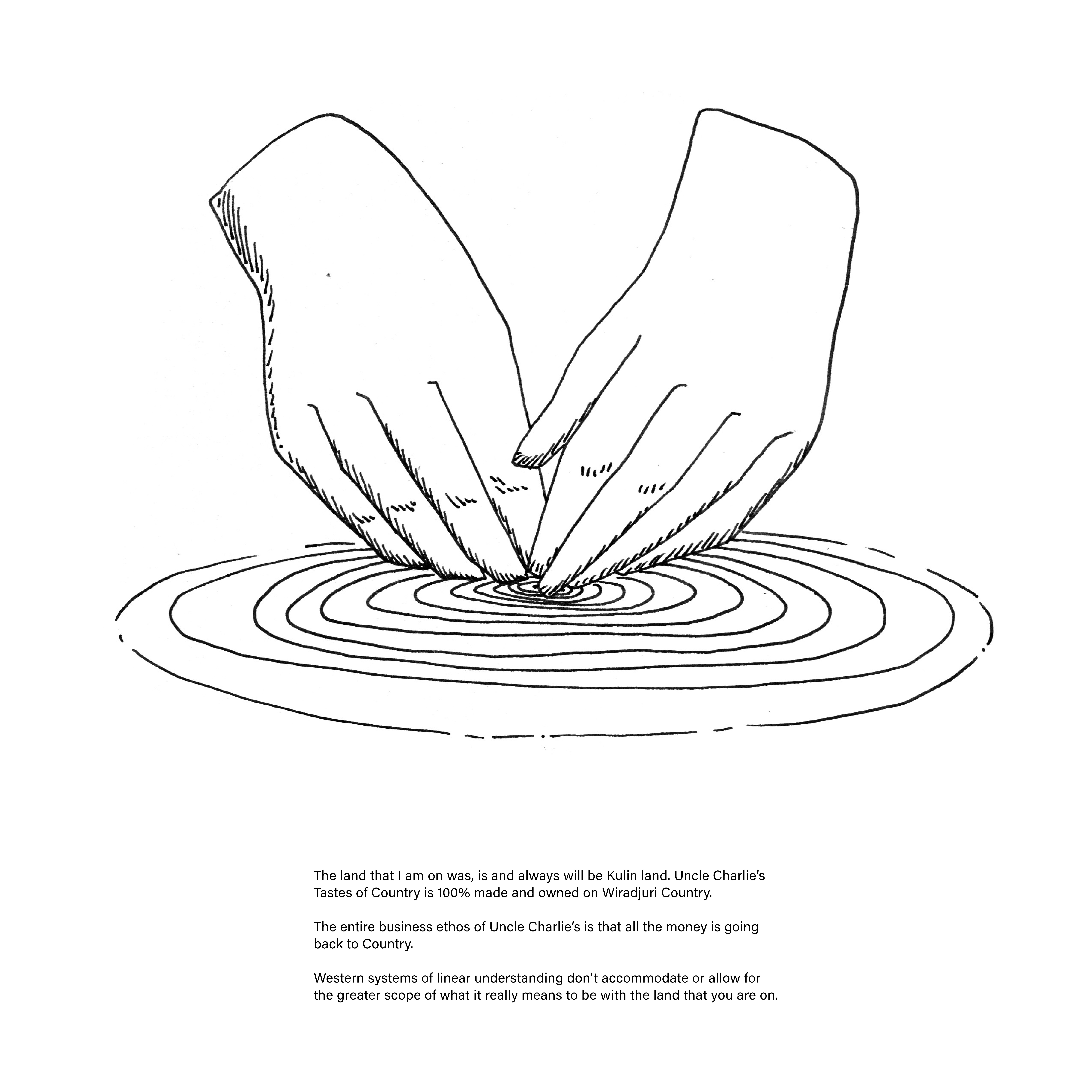 The land that I am on was, is and always will be Kulin land. Uncle Charlie's Tastes of Country is 100% made and owned on Wiradjuri Country.

The entire business ethos of Uncle Charlie's is that all the money is going back to Country.

Western systems of linear understanding don't accommodate or allow for the greater scope of what it really means to be with the land that you are on.