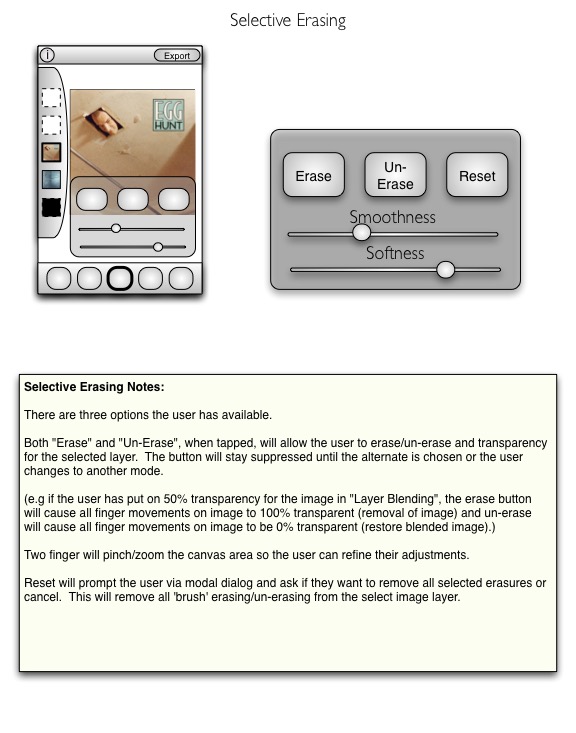 Selective Erasing

i
Export

EGG
HUNT

Erase
Un-Erase
Reset
Smoothness
Softness

Selective Erasing Notes:

There are three options the user has available.

Both "Erase" and "Un-Erase", when tapped, will allow the user to erase/un-erase and transparency for the selected layer. The button will stay suppressed until the alternate is chosen or the user changes to another mode.

(e.g if the user has put on 50% transparency for the image in "Layer Blending", the erase button will cause all finger movements on image to 100% transparent (removal of image) and un-erase will cause all finger movements on image to be 0% transparent (restore blended image).)

Two finger will pinch/zoom the canvas area so the user can refine their adjustments.

Reset will prompt the user via modal dialog and ask if they want to remove all selected erasures or cancel. This will remove all 'brush' erasing/un-erasing from the select image layer.