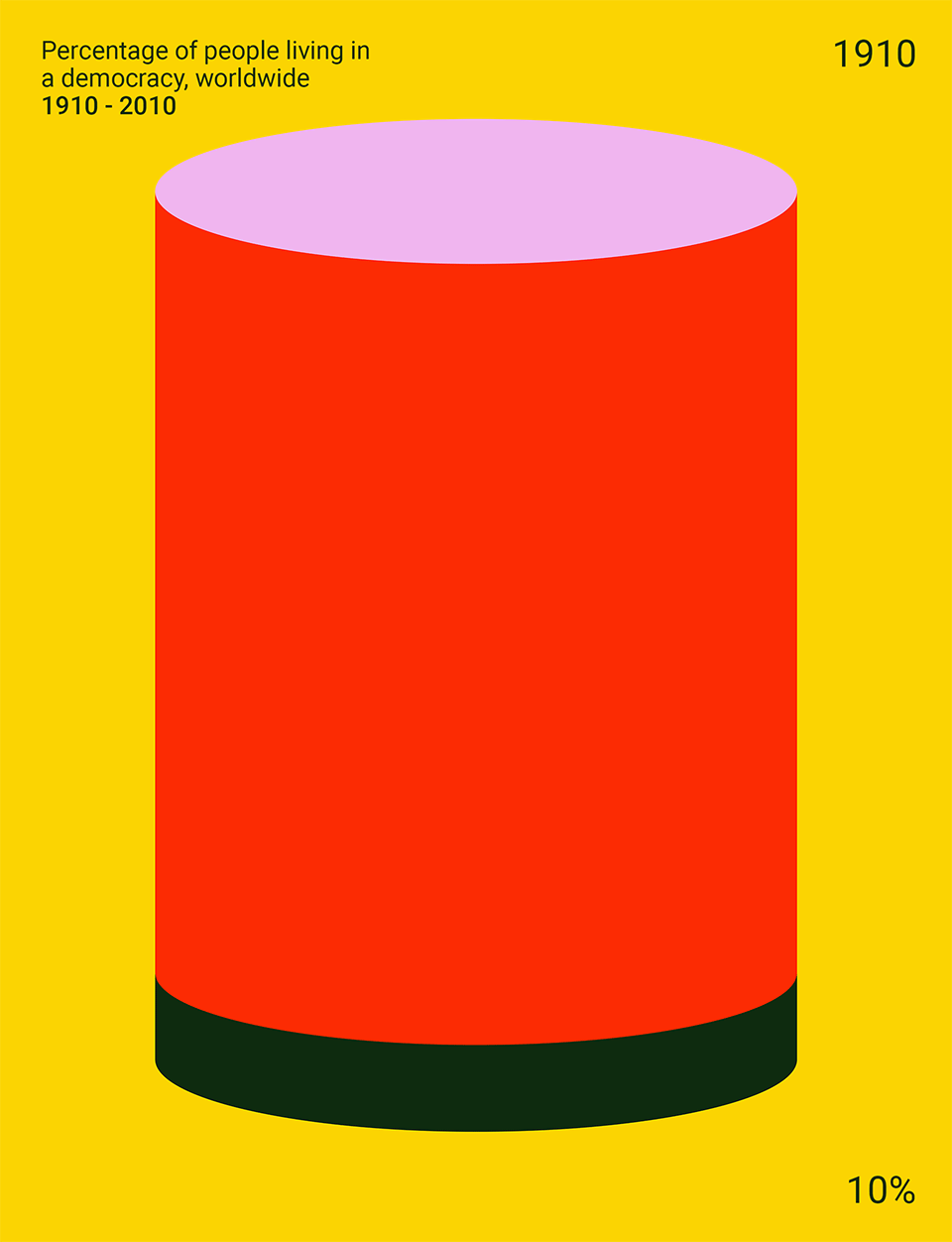 Percentage of people living in a democracy, worldwide
1910 - 2010

1910

10%