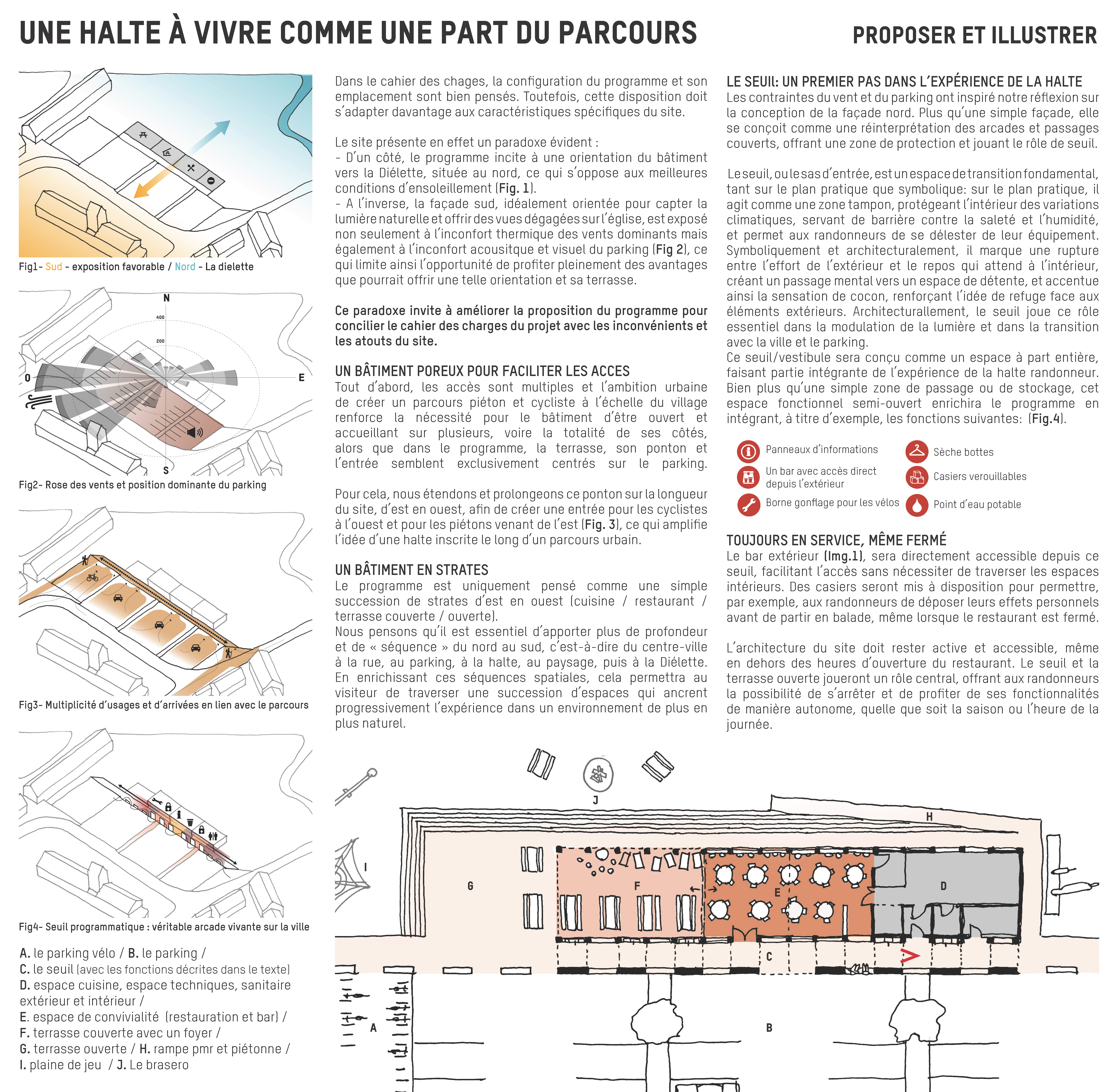 UNE HALTE À VIVRE COMME UNE PART DU PARCOURS

PROPOSER ET ILLUSTRER

Fig1- Sud - exposition favorable / Nord - La dielette

N
400
200
O
E
S

Fig2- Rose des vents et position dominante du parking

Fig3- Multiplicité d'usages et d'arrivées en lien avec le parcours

Fig4- Seuil programmatique : véritable arcade vivante sur la ville

A. le parking vélo / B. le parking /
C. le seuil (avec les fonctions décrites dans le texte)
D. espace cuisine, espace techniques, sanitaire extérieur et intérieur /
E. espace de convivialité (restauration et bar) /
F. terrasse couverte avec un foyer /
G. terrasse ouverte / H. rampe pmr et piétonne /
I. plaine de jeu / J. Le brasero

Dans le cahier des chages, la configuration du programme et son emplacement sont bien pensés. Toutefois, cette disposition doit s'adapter davantage aux caractéristiques spécifiques du site.

Le site présente en effet un paradoxe évident :
- D'un côté, le programme incite à une orientation du bâtiment vers la Diélette, située au nord, ce qui s'oppose aux meilleures conditions d'ensoleillement (Fig. 1).
- A l'inverse, la façade sud, idéalement orientée pour capter la lumière naturelle et offrir des vues dégagées sur l'église, est exposé non seulement à l'inconfort thermique des vents dominants mais également à l'inconfort acousitque et visuel du parking (Fig 2), ce qui limite ainsi l'opportunité de profiter pleinement des avantages que pourrait offrir une telle orientation et sa terrasse.

Ce paradoxe invite à améliorer la proposition du programme pour concilier le cahier des charges du projet avec les inconvénients et les atouts du site.

UN BÂTIMENT POREUX POUR FACILITER LES ACCES
Tout d'abord, les accès sont multiples et l'ambition urbaine de créer un parcours piéton et cycliste à l'échelle du village renforce la nécessité pour le bâtiment d'être ouvert et accueillant sur plusieurs, voire la totalité de ses côtés, alors que dans le programme, la terrasse, son ponton et l'entrée semblent exclusivement centrés sur le parking.

Pour cela, nous étendons et prolongeons ce ponton sur la longueur du site, d'est en ouest, afin de créer une entrée pour les cyclistes à l'ouest et pour les piétons venant de l'est (Fig. 3), ce qui amplifie l'idée d'une halte inscrite le long d'un parcours urbain.

UN BÂTIMENT EN STRATES
Le programme est uniquement pensé comme une simple succession de strates d'est en ouest (cuisine / restaurant / terrasse couverte / ouverte).
Nous pensons qu'il est essentiel d'apporter plus de profondeur et de « séquence » du nord au sud, c'est-à-dire du centre-ville à la rue, au parking, à la halte, au paysage, puis à la Diélette. En enrichissant ces séquences spatiales, cela permettra au visiteur de traverser une succession d'espaces qui ancrent progressivement l'expérience dans un environnement de plus en plus naturel.

LE SEUIL: UN PREMIER PAS DANS L'EXPÉRIENCE DE LA HALTE
Les contraintes du vent et du parking ont inspiré notre réflexion sur la conception de la façade nord. Plus qu'une simple façade, elle se conçoit comme une réinterprétation des arcades et passages couverts, offrant une zone de protection et jouant le rôle de seuil.

Le seuil, ou le sas d'entrée, est un espace de transition fondamental, tant sur le plan pratique que symbolique: sur le plan pratique, il agit comme une zone tampon, protégeant l'intérieur des variations climatiques, servant de barrière contre la saleté et l'humidité, et permet aux randonneurs de se délester de leur équipement. Symboliquement et architecturalement, il marque une rupture entre l'effort de l'extérieur et le repos qui attend à l'intérieur, créant un passage mental vers un espace de détente, et accentue ainsi la sensation de cocon, renforçant l'idée de refuge face aux éléments extérieurs. Architecturallement, le seuil joue ce rôle essentiel dans la modulation de la lumière et dans la transition avec la ville et le parking.
Ce seuil/vestibule sera conçu comme un espace à part entière, faisant partie intégrante de l'expérience de la halte randonneur. Bien plus qu'une simple zone de passage ou de stockage, cet espace fonctionnel semi-ouvert enrichira le programme en intégrant, à titre d'exemple, les fonctions suivantes: (Fig.4).

Panneaux d'informations
Un bar avec accès direct depuis l'extérieur
Borne gonflage pour les vélos
Sèche bottes
Casiers verouillables
Point d'eau potable

TOUJOURS EN SERVICE, MÊME FERMÉ
Le bar extérieur (Img.1), sera directement accessible depuis ce seuil, facilitant l'accès sans nécessiter de traverser les espaces intérieurs. Des casiers seront mis à disposition pour permettre, par exemple, aux randonneurs de déposer leurs effets personnels avant de partir en balade, même lorsque le restaurant est fermé.

L'architecture du site doit rester active et accessible, même en dehors des heures d'ouverture du restaurant. Le seuil et la terrasse ouverte joueront un rôle central, offrant aux randonneurs la possibilité de s'arrêter et de profiter de ses fonctionnalités de manière autonome, quelle que soit la saison ou l'heure de la journée.

J
H
I
G
F
E
D
C
A
B