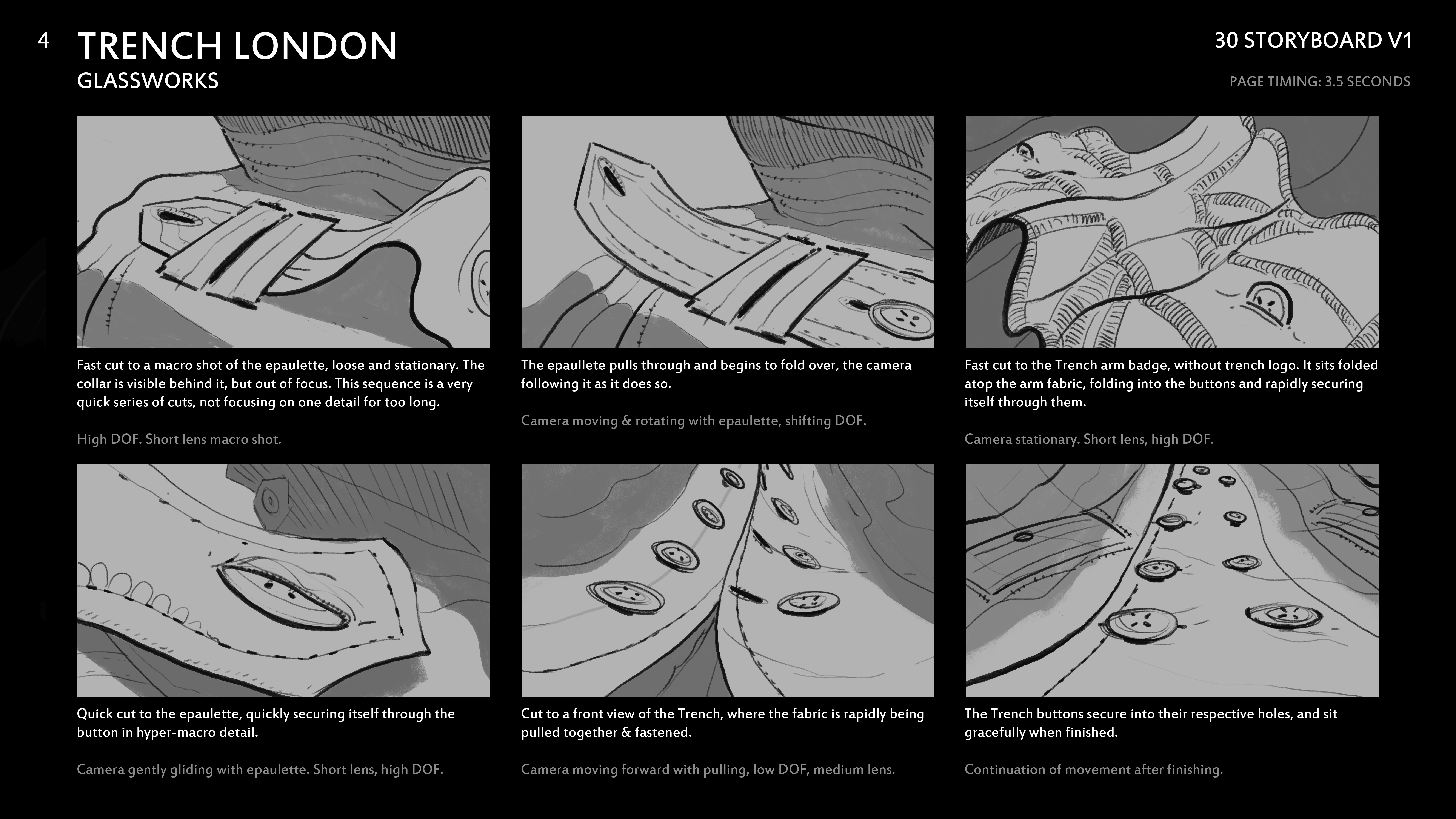 4

TRENCH LONDON
GLASSWORKS

30 STORYBOARD V1

PAGE TIMING: 3.5 SECONDS

Fast cut to a macro shot of the epaulette, loose and stationary. The collar is visible behind it, but out of focus. This sequence is a very quick series of cuts, not focusing on one detail for too long.

High DOF. Short lens macro shot.

The epaullete pulls through and begins to fold over, the camera following it as it does so.

Camera moving & rotating with epaulette, shifting DOF.

Fast cut to the Trench arm badge, without trench logo. It sits folded atop the arm fabric, folding into the buttons and rapidly securing itself through them.

Camera stationary. Short lens, high DOF.

Quick cut to the epaulette, quickly securing itself through the button in hyper-macro detail.

Camera gently gliding with epaulette. Short lens, high DOF.

Cut to a front view of the Trench, where the fabric is rapidly being pulled together & fastened.

Camera moving forward with pulling, low DOF, medium lens.

The Trench buttons secure into their respective holes, and sit gracefully when finished.

Continuation of movement after finishing.