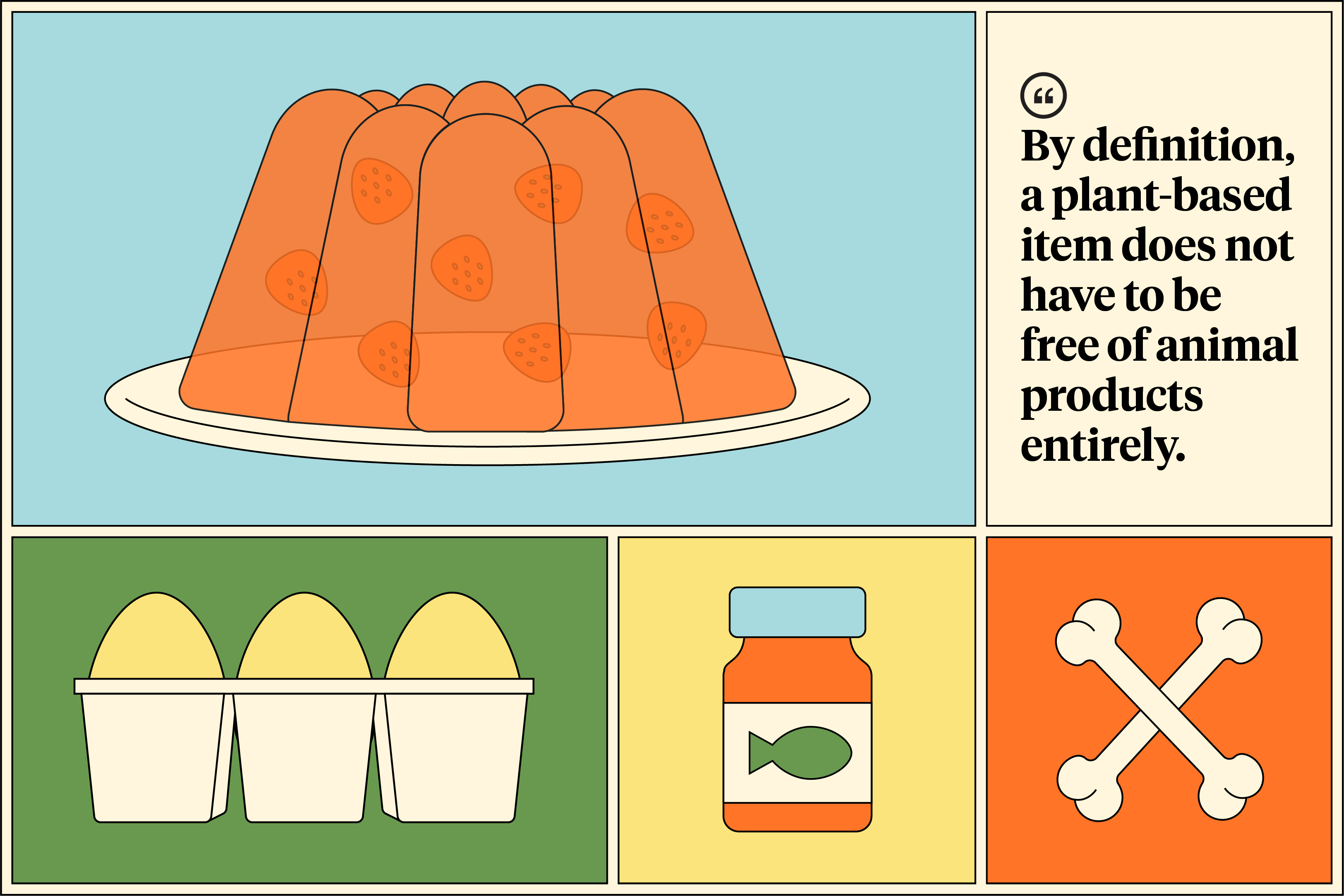 “

By definition, a plant-based item does not have to be free of animal products entirely.