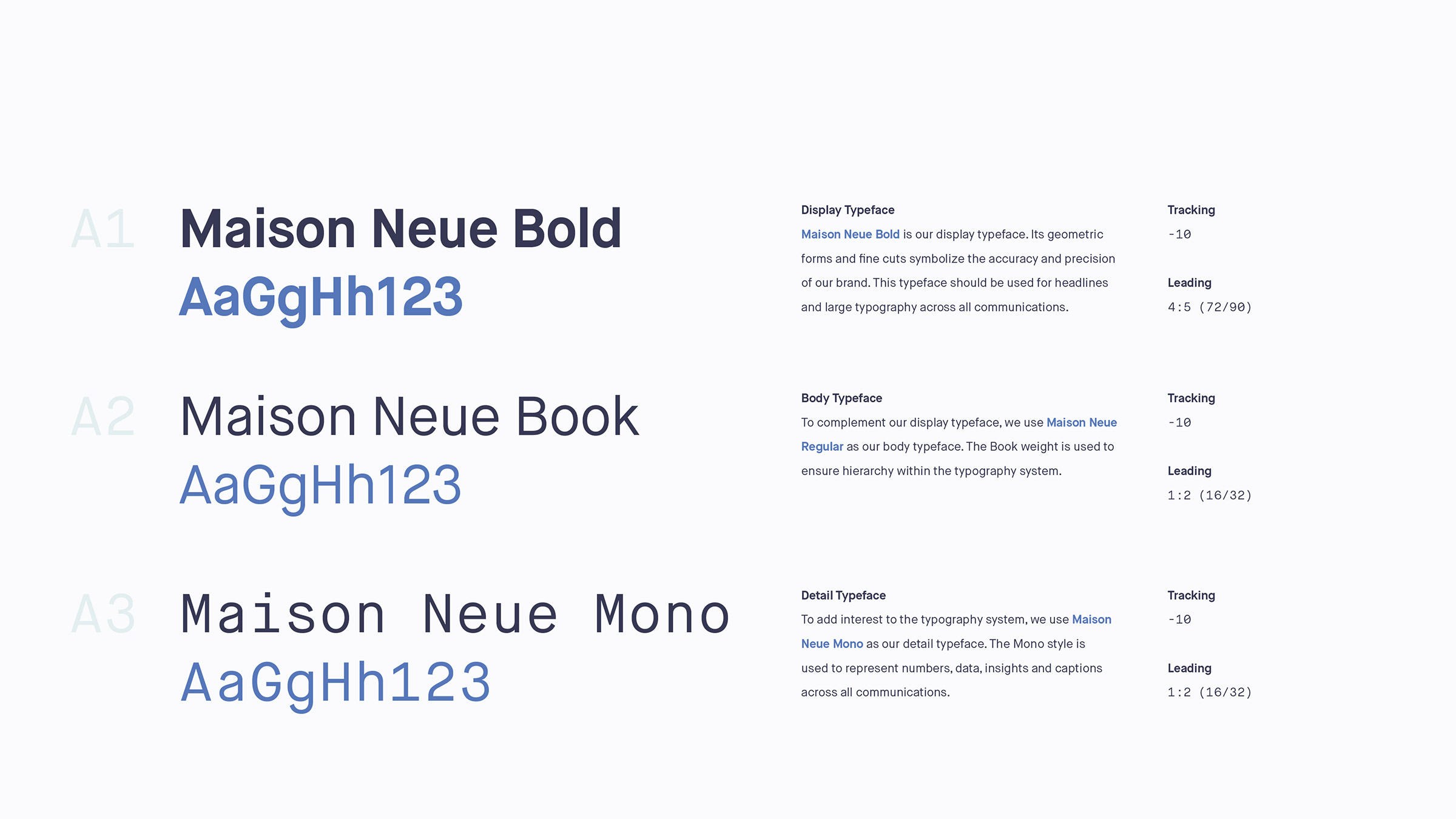 A1

Maison Neue Bold

AaGgHh123

Display Typeface

Maison Neue Bold is our display typeface. Its geometric forms and fine cuts symbolize the accuracy and precision of our brand. This typeface should be used for headlines and large typography across all communications.

Tracking

-10

Leading

4:5 (72/90)

A2

Maison Neue Book

AaGgHh123

Body Typeface

To complement our display typeface, we use Maison Neue Regular as our body typeface. The Book weight is used to ensure hierarchy within the typography system.

Tracking

-10

Leading

1:2 (16/32)

A3

Maison Neue Mono

AaGgHh123

Detail Typeface

To add interest to the typography system, we use Maison Neue Mono as our detail typeface. The Mono style is used to represent numbers, data, insights and captions across all communications.

Tracking

-10

Leading

1:2 (16/32)