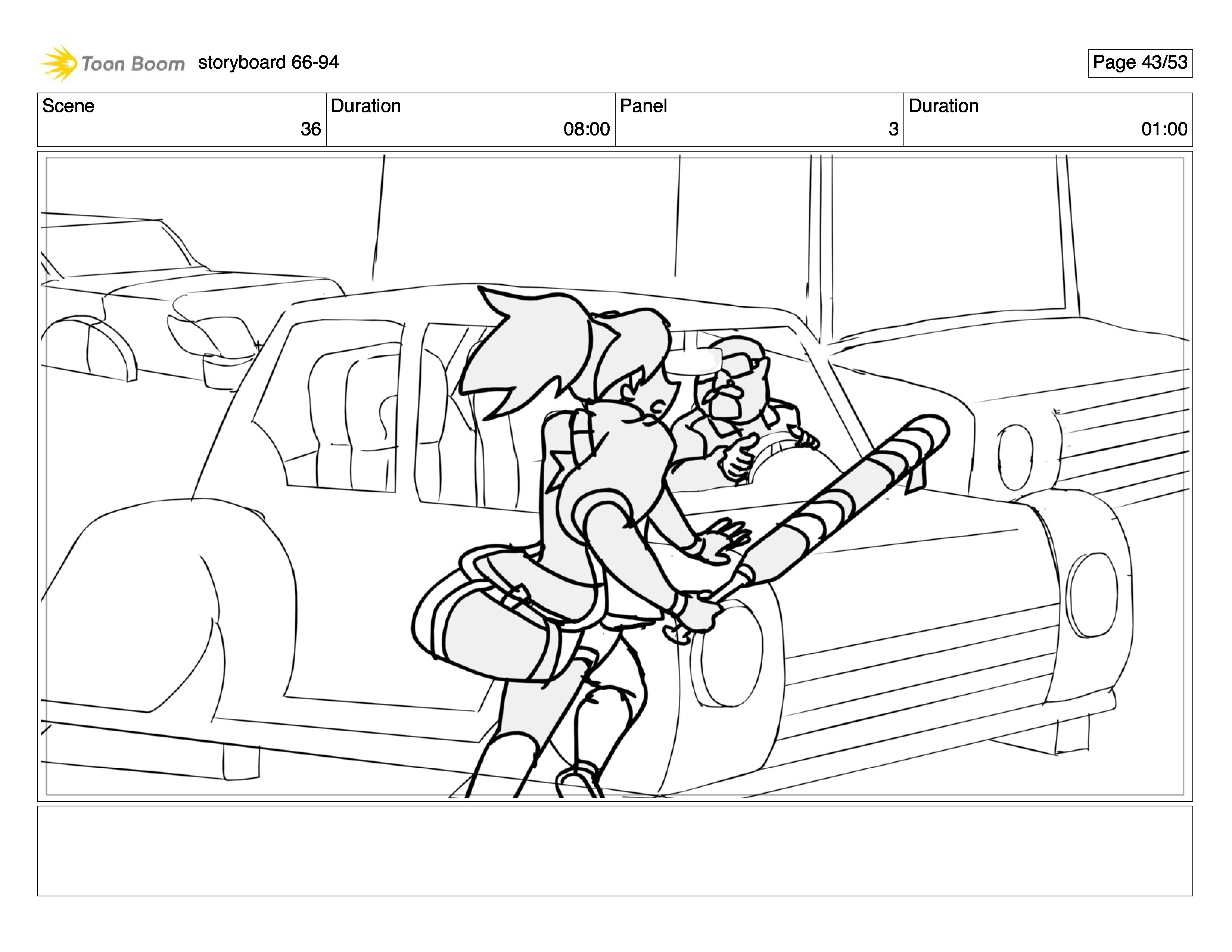 Toon Boom storyboard 66-94

Page 43/53

| Scene | Duration | Panel | Duration |
|---|---|---|---|
| 36 | 08:00 | 3 | 01:00 |