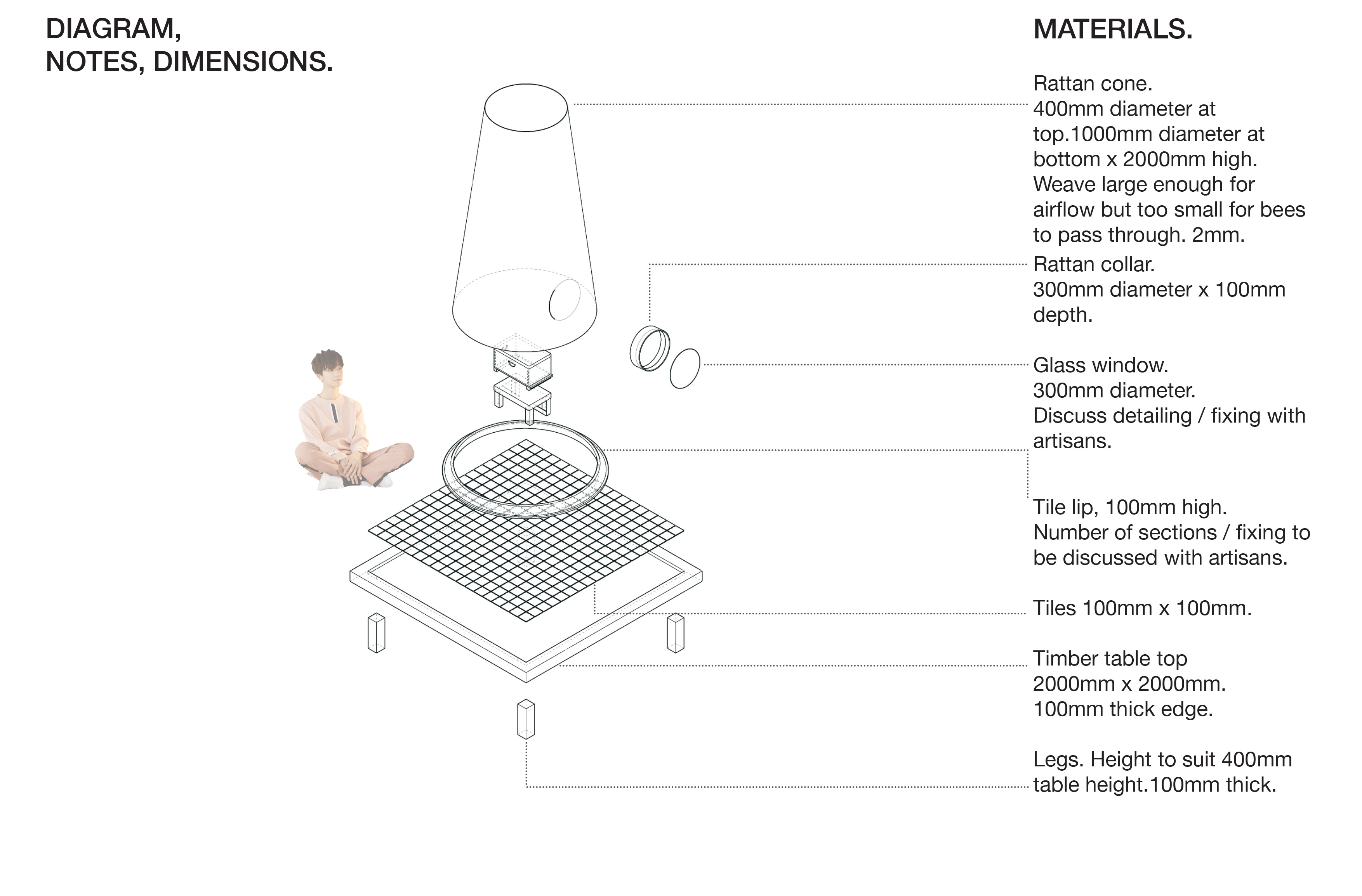 DIAGRAM,
NOTES, DIMENSIONS.

MATERIALS.

Rattan cone.
400mm diameter at top.1000mm diameter at bottom x 2000mm high. Weave large enough for airflow but too small for bees to pass through. 2mm.

Rattan collar.
300mm diameter x 100mm depth.

Glass window.
300mm diameter.
Discuss detailing / fixing with artisans.

Tile lip, 100mm high.
Number of sections / fixing to be discussed with artisans.

Tiles 100mm x 100mm.

Timber table top
2000mm x 2000mm.
100mm thick edge.

Legs. Height to suit 400mm table height.100mm thick.