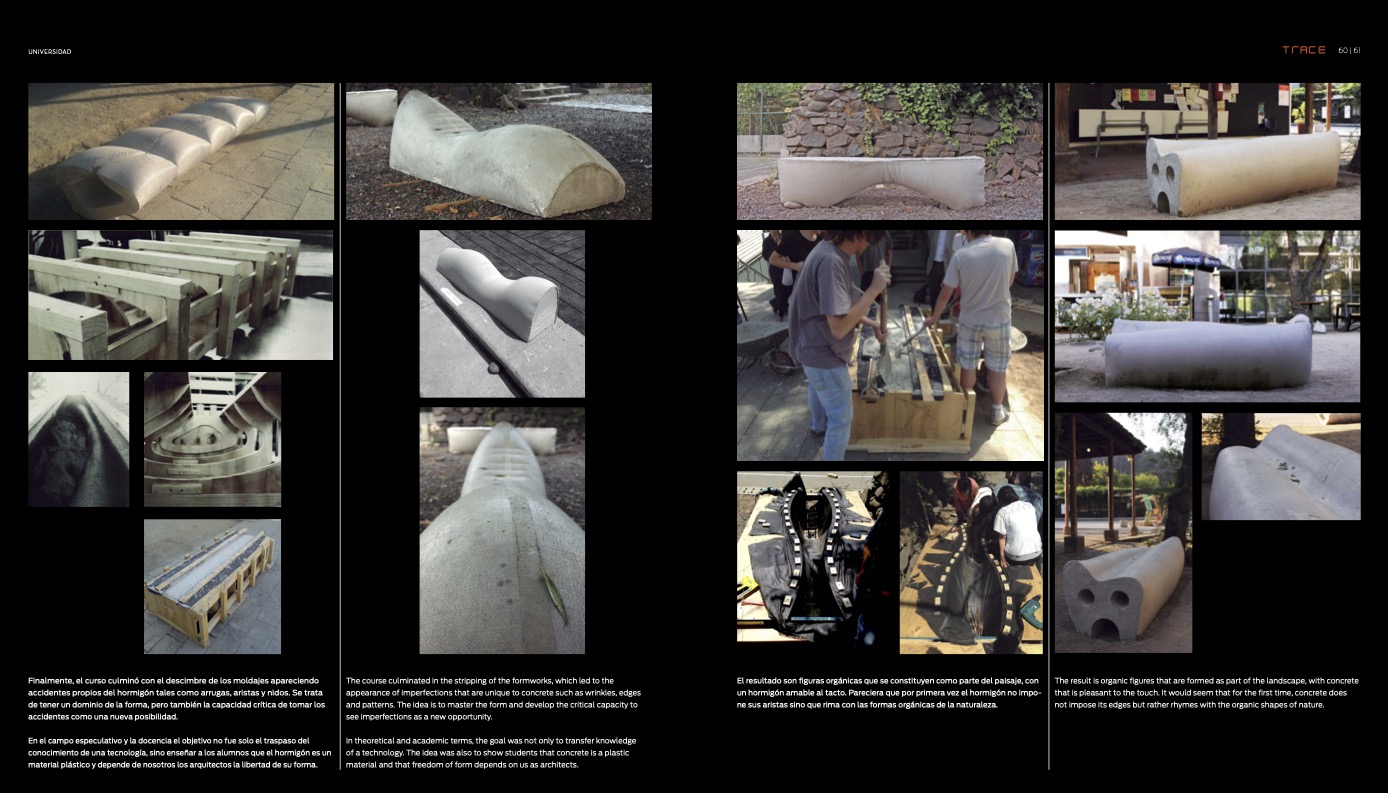 UNIVERSIDAD

TRACE 60 | 61

Finalmente, el curso culminó con el descimbre de los moldajes apareciendo accidentes propios del hormigón tales como arrugas, aristas y nidos. Se trata de tener un dominio de la forma, pero también la capacidad crítica de tomar los accidentes como una nueva posibilidad.

En el campo especulativo y la docencia el objetivo no fue solo el traspaso del conocimiento de una tecnología, sino enseñar a los alumnos que el hormigón es un material plástico y depende de nosotros los arquitectos la libertad de su forma.

The course culminated in the stripping of the formworks, which led to the appearance of imperfections that are unique to concrete such as wrinkles, edges and patterns. The idea is to master the form and develop the critical capacity to see imperfections as a new opportunity.

In theoretical and academic terms, the goal was not only to transfer knowledge of a technology. The idea was also to show students that concrete is a plastic material and that freedom of form depends on us as architects.

El resultado son figuras orgánicas que se constituyen como parte del paisaje, con un hormigón amable al tacto. Pareciera que por primera vez el hormigón no impone sus aristas sino que rima con las formas orgánicas de la naturaleza.

The result is organic figures that are formed as part of the landscape, with concrete that is pleasant to the touch. It would seem that for the first time, concrete does not impose its edges but rather rhymes with the organic shapes of nature.